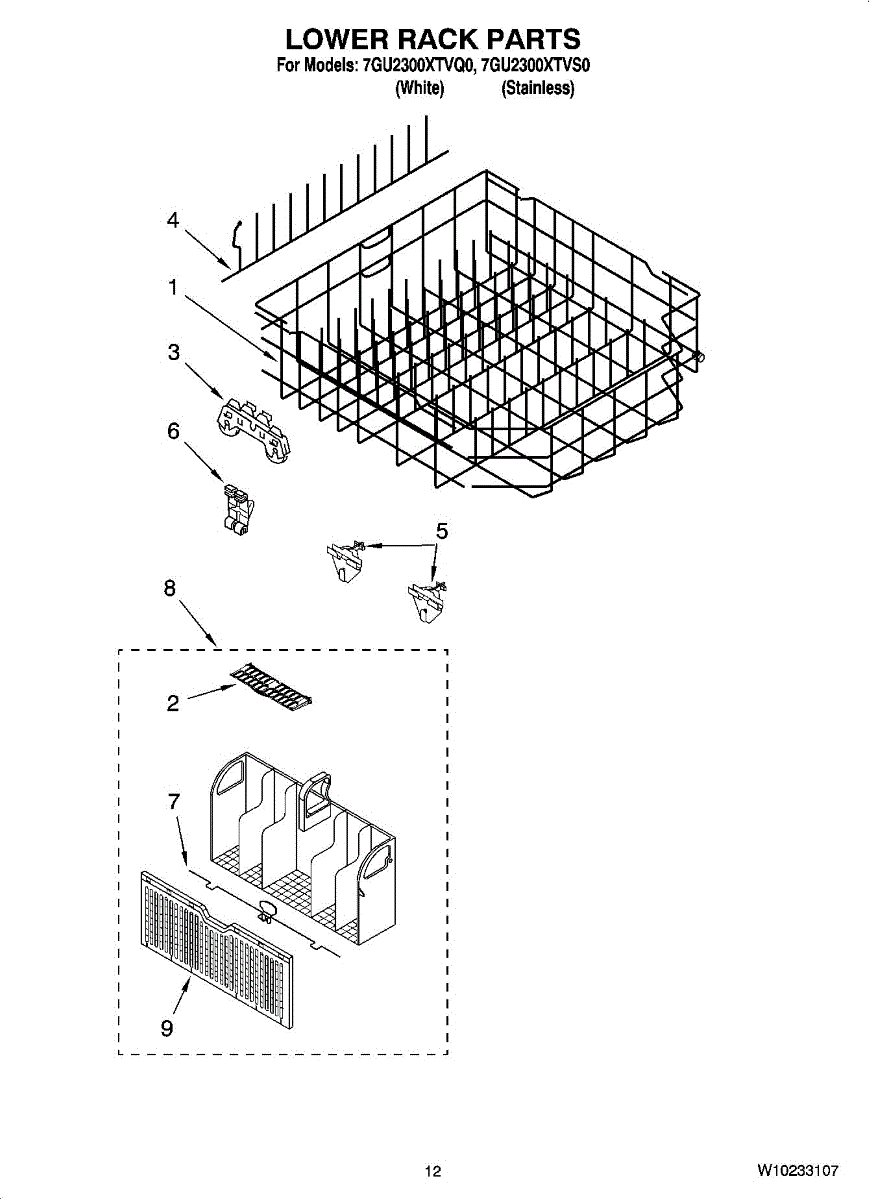 LOWER RACK PARTS
For Models: 7GU2300XTVQ0, 7GU2300XTVS0
(White) (Stainless)

4
1
3
6
5
8
2
7
9

12
W10233107