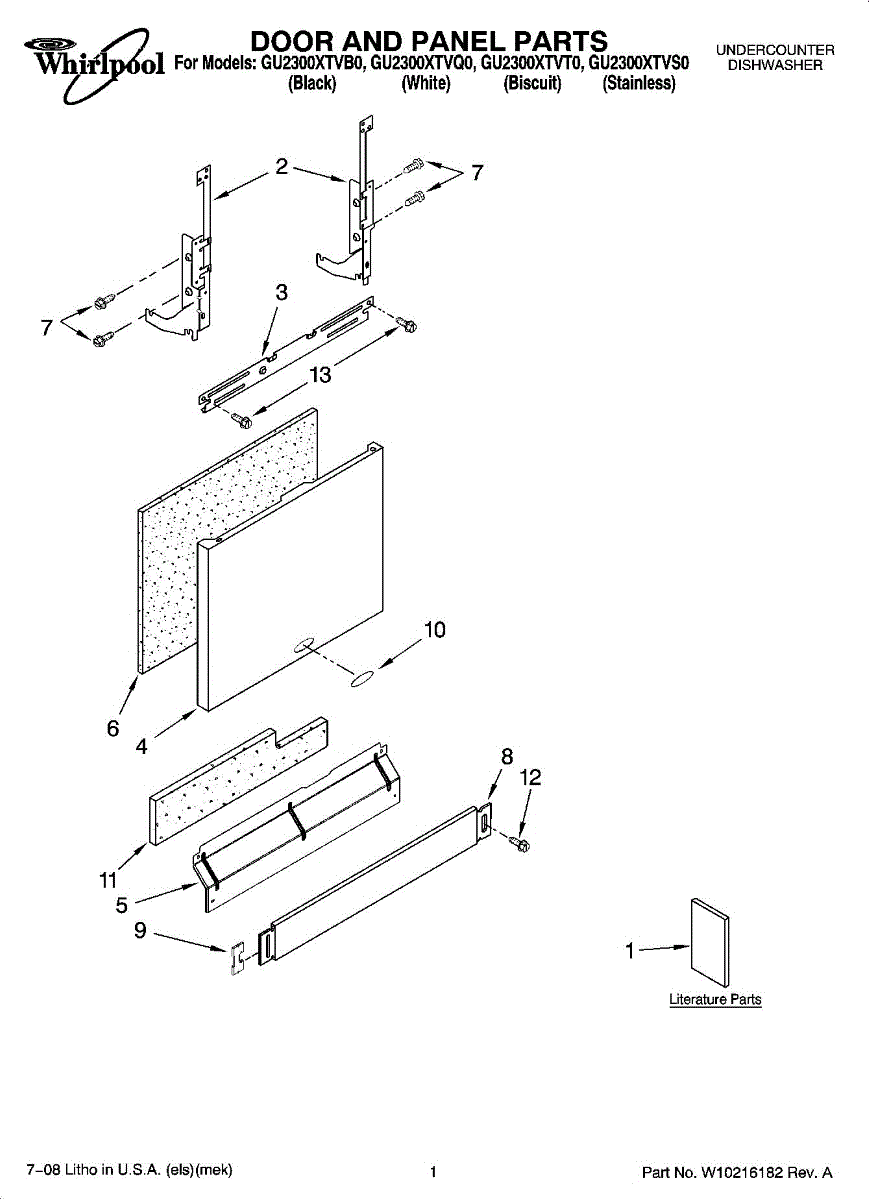 Whirlpool

DOOR AND PANEL PARTS
For Models: GU2300XTVB0, GU2300XTVQ0, GU2300XTVT0, GU2300XTVS0
(Black) (White) (Biscuit) (Stainless)

UNDERCOUNTER
DISHWASHER

2
7
7
3
13
10
6
4
8
12
11
5
9
1

Literature Parts

7–08 Litho in U.S.A. (els)(mek)

1

Part No. W10216182 Rev. A