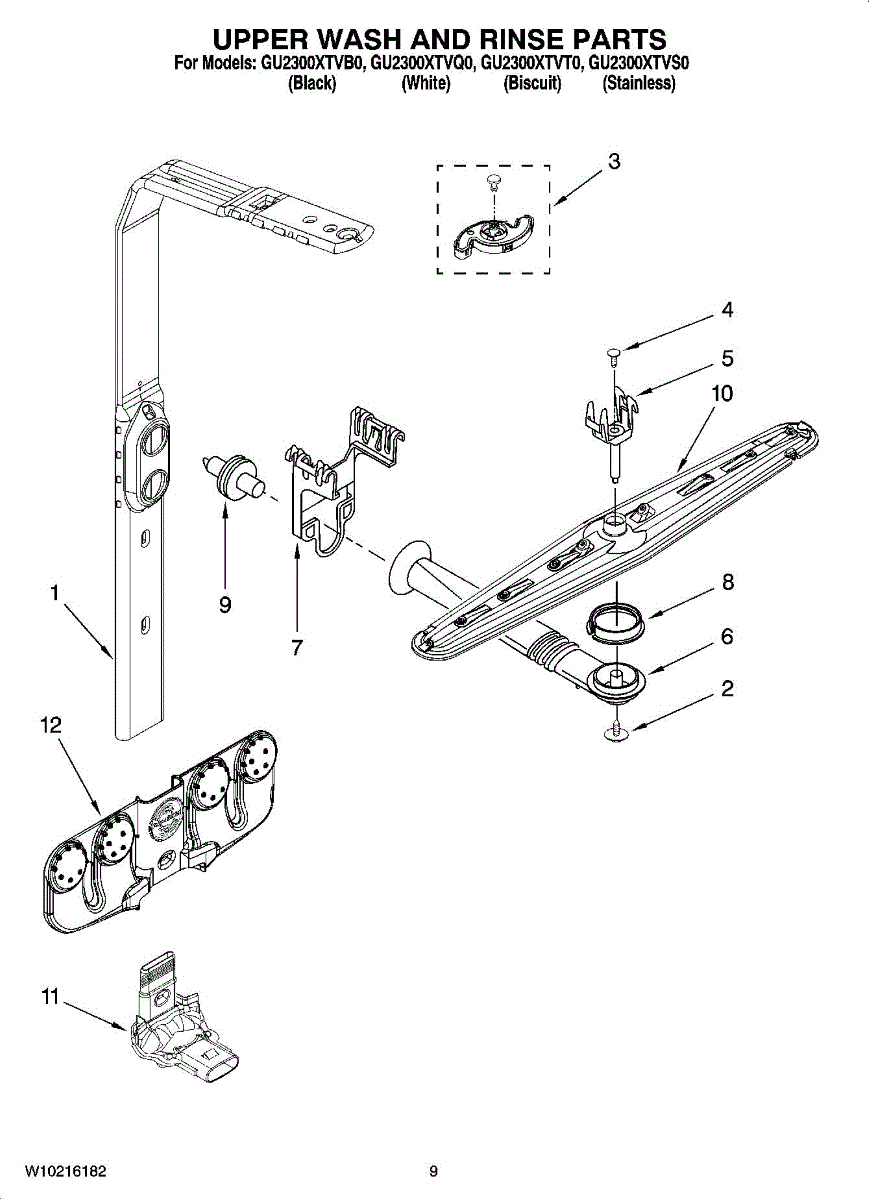 UPPER WASH AND RINSE PARTS
For Models: GU2300XTVB0, GU2300XTVQ0, GU2300XTVT0, GU2300XTVS0
(Black) (White) (Biscuit) (Stainless)

3

4

5

10

9

7

1

8

6

2

12

11

W10216182 9