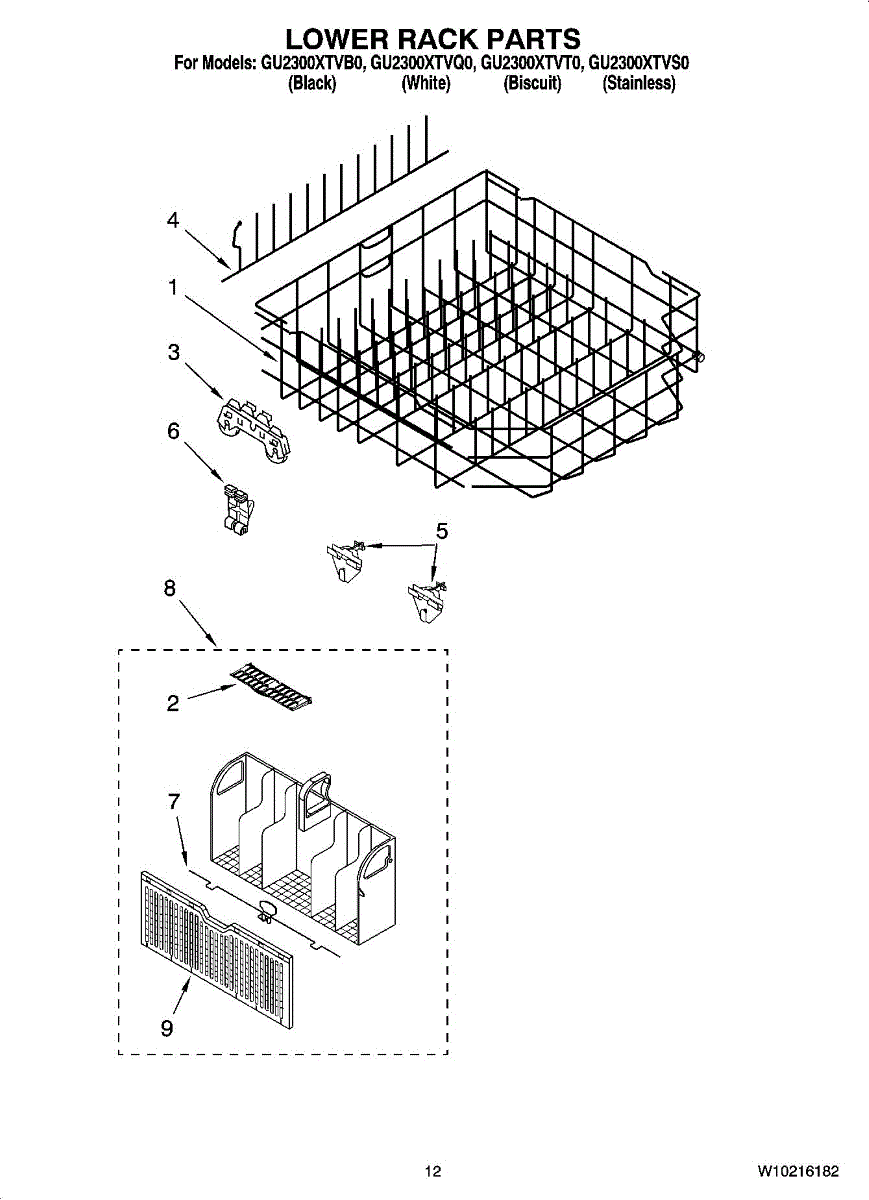 LOWER RACK PARTS

For Models: GU2300XTVB0, GU2300XTVQ0, GU2300XTVT0, GU2300XTVS0
(Black) (White) (Biscuit) (Stainless)

4

1

3

6

5

8

2

7

9

12

W10216182