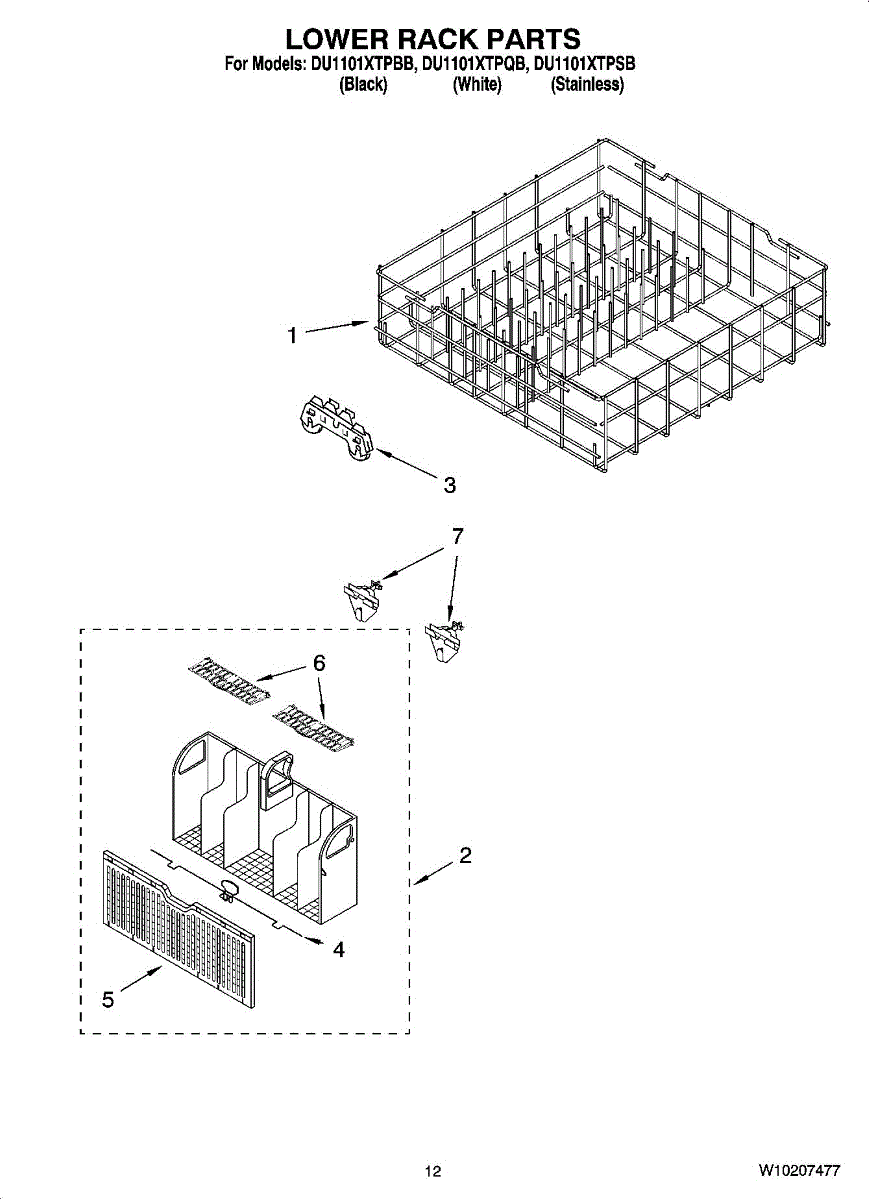 LOWER RACK PARTS
For Models: DU1101XTPBB, DU1101XTPQB, DU1101XTPSB
(Black) (White) (Stainless)

1

3

7

6

2

4

5

12

W10207477