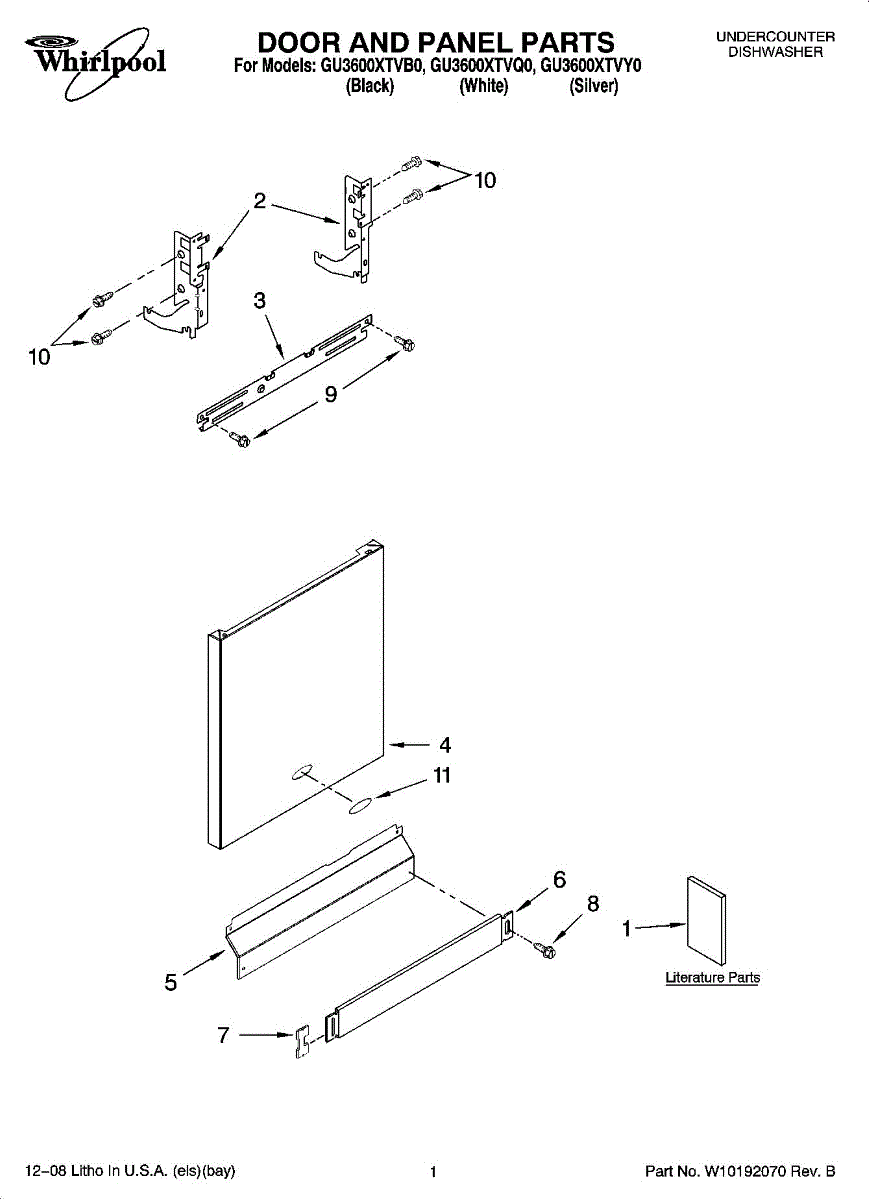 Whirlpool

DOOR AND PANEL PARTS
For Models: GU3600XTVB0, GU3600XTVQ0, GU3600XTVY0
(Black) (White) (Silver)

UNDERCOUNTER
DISHWASHER

2
10
10
3
9
4
11
6
8
1
Literature Parts
5
7

12–08 Litho In U.S.A. (els)(bay)

1

Part No. W10192070 Rev. B