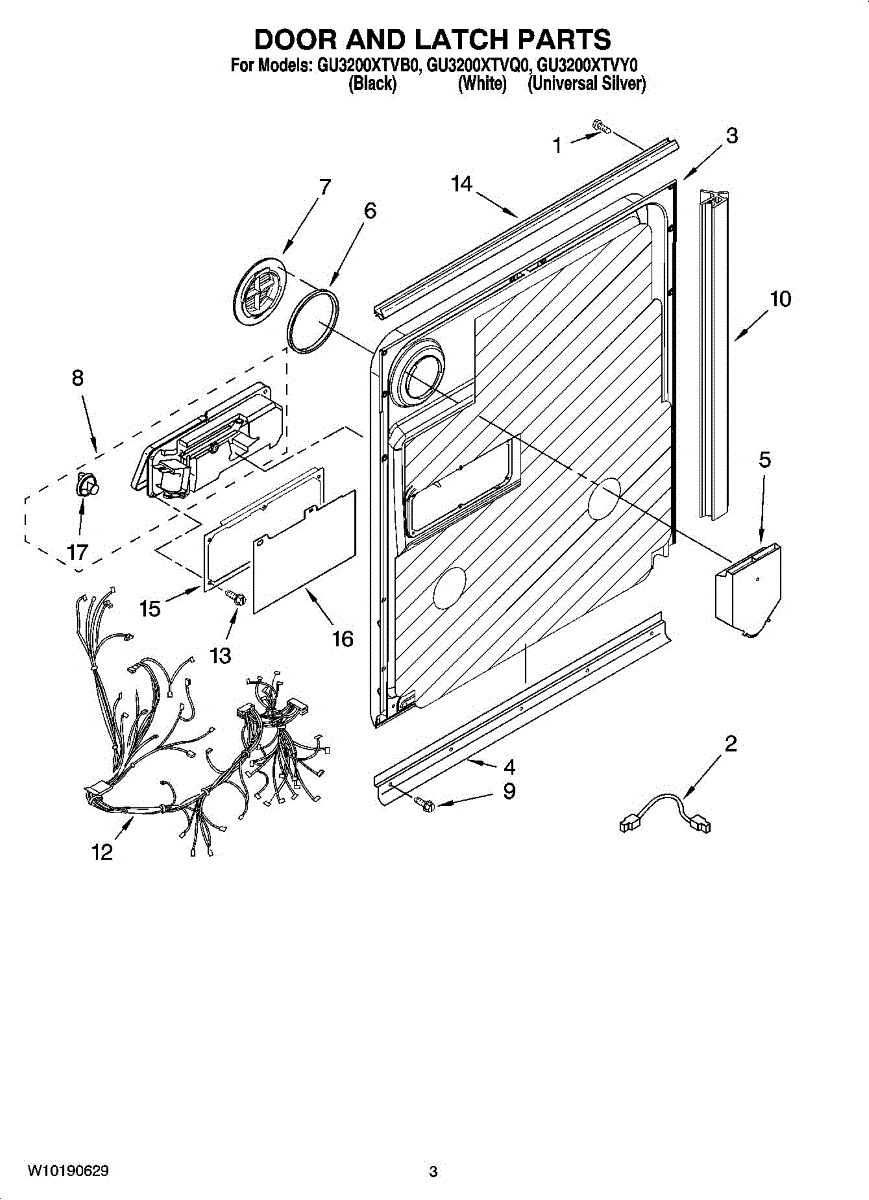 DOOR AND LATCH PARTS
For Models: GU3200XTVB0, GU3200XTVQ0, GU3200XTVY0
(Black) (White) (Universal Silver)

1
3
14
7
6
10
8
5
17
15
13
16
4
9
2
12

W10190629
3