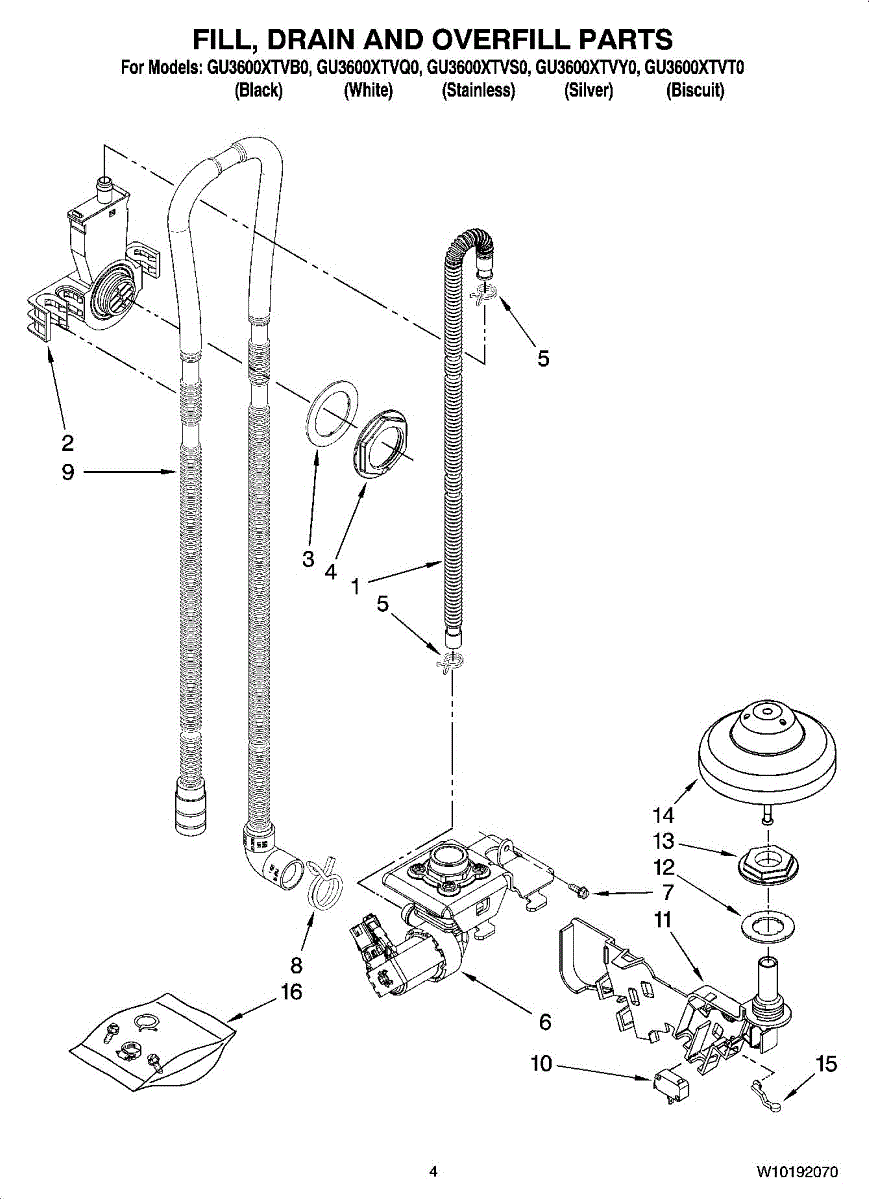 FILL, DRAIN AND OVERFILL PARTS

For Models: GU3600XTVB0, GU3600XTVQ0, GU3600XTVS0, GU3600XTVY0, GU3600XTVT0
(Black) (White) (Stainless) (Silver) (Biscuit)

5

2

9

3

4

1

5

14

13

12

7

11

8

16

6

10

15

4

W10192070