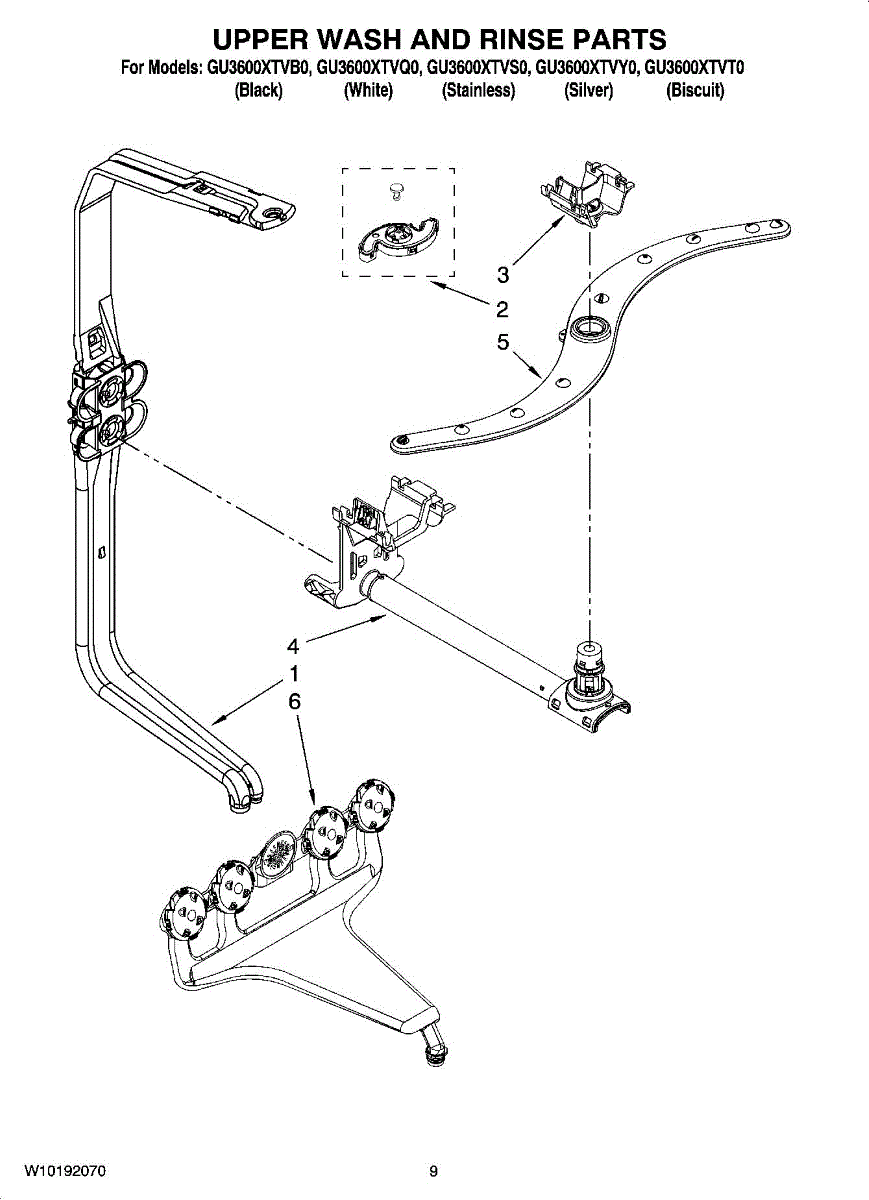 UPPER WASH AND RINSE PARTS
For Models: GU3600XTVB0, GU3600XTVQ0, GU3600XTVS0, GU3600XTVY0, GU3600XTVT0
(Black) (White) (Stainless) (Silver) (Biscuit)

3
2
5
4
1
6

W10192070
9