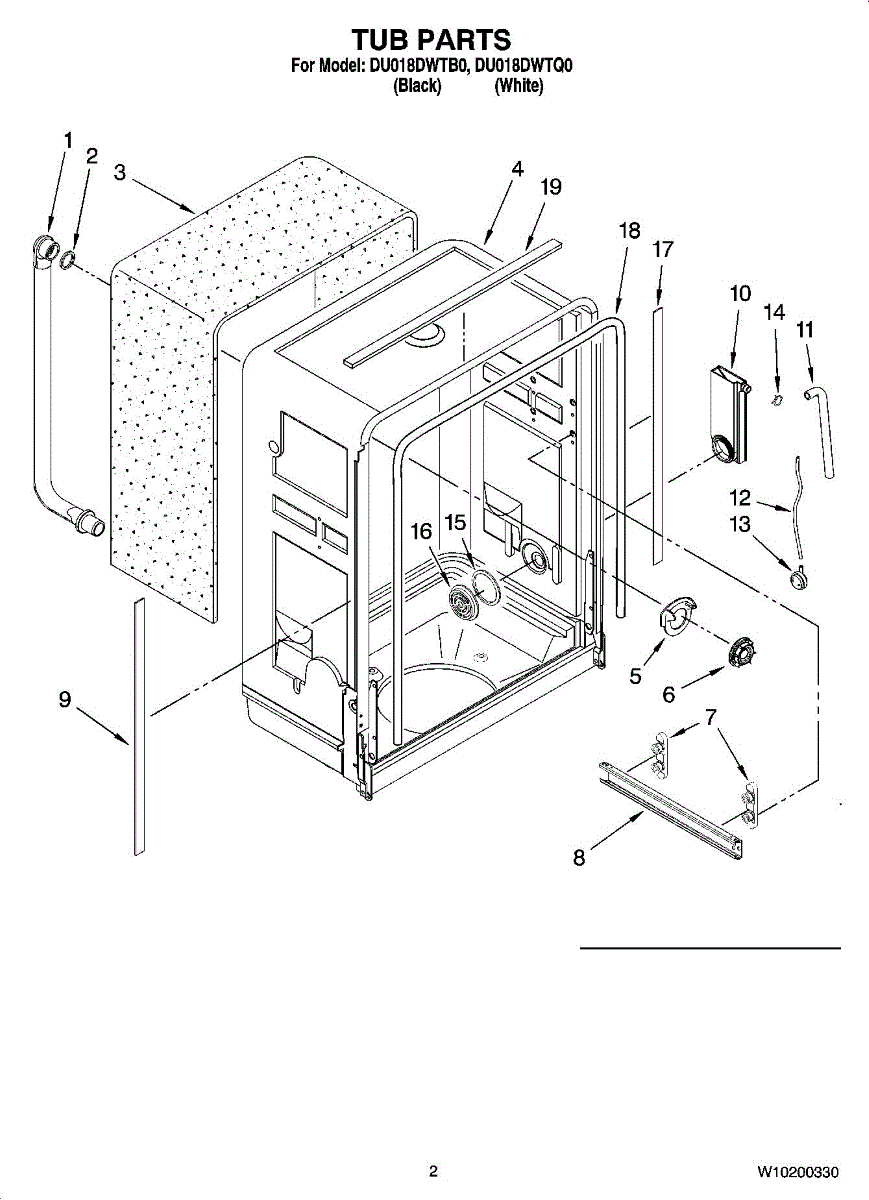 TUB PARTS
For Model: DU018DWTB0, DU018DWTQ0
(Black) (White)

1
2
3
4
19
18
17
10
14
11
12
13
16
15
5
6
7
8
9

2

W10200330