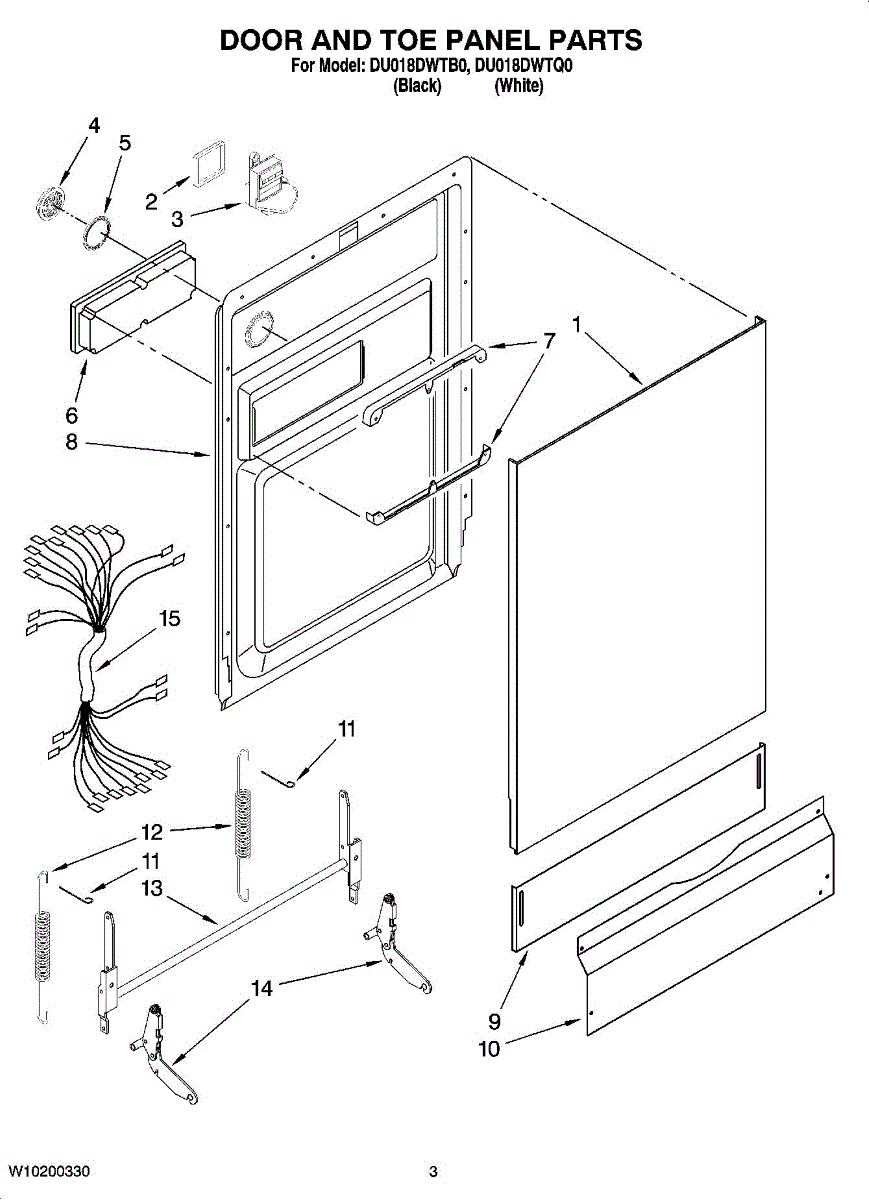 DOOR AND TOE PANEL PARTS
For Model: DU018DWTB0, DU018DWTQ0
(Black) (White)

4
5
2
3
6
8
7
1
15
11
12
11
13
14
9
10

W10200330

3