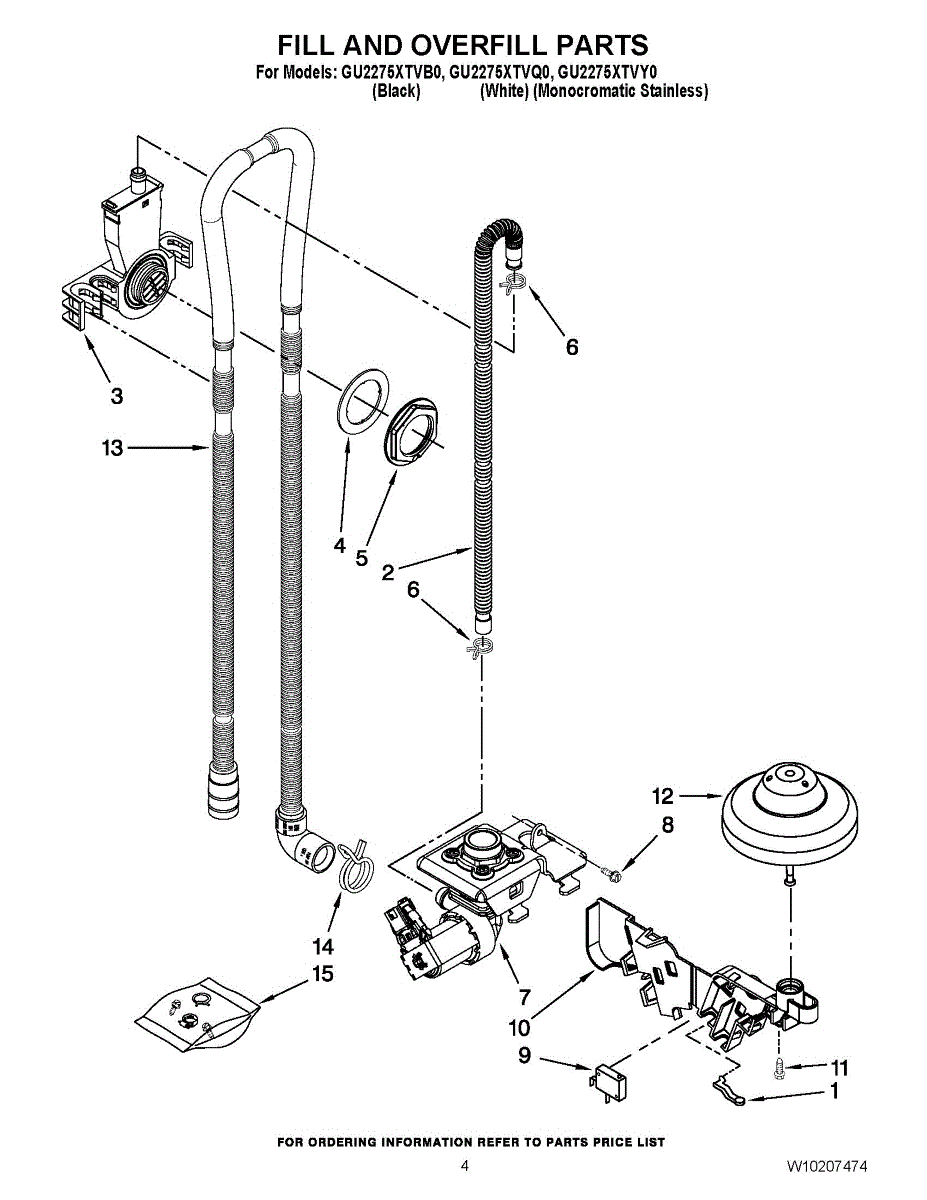 FILL AND OVERFILL PARTS
For Models: GU2275XTVB0, GU2275XTVQ0, GU2275XTVY0
(Black) (White) (Monocromatic Stainless)

3
13
6
4
5
2
6
12
8
14
15
7
10
9
11
1

FOR ORDERING INFORMATION REFER TO PARTS PRICE LIST

4

W10207474