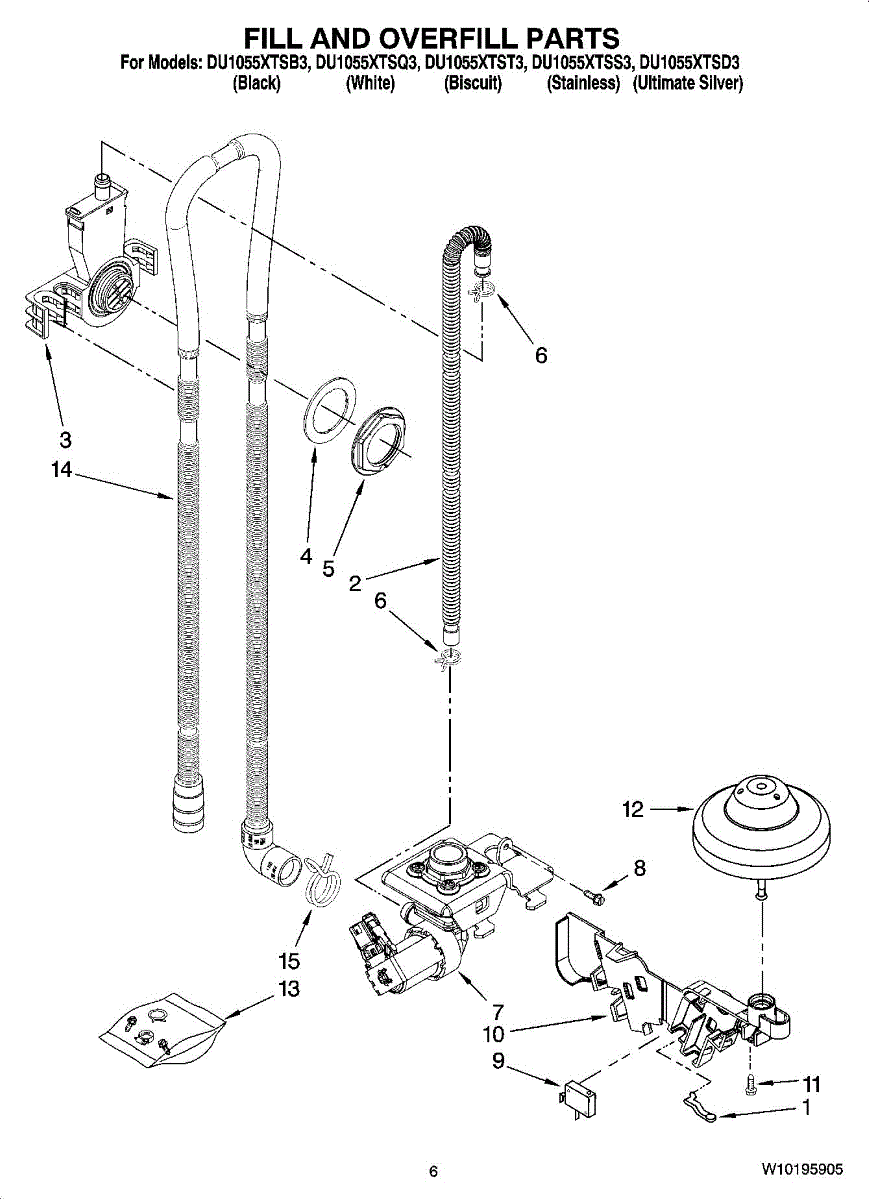 FILL AND OVERFILL PARTS
For Models: DU1055XTSB3, DU1055XTSQ3, DU1055XTST3, DU1055XTSS3, DU1055XTSD3
(Black) (White) (Biscuit) (Stainless) (Ultimate Silver)

6
3
14
4
5
2
6
12
8
15
13
7
10
9
11
1

6
W10195905