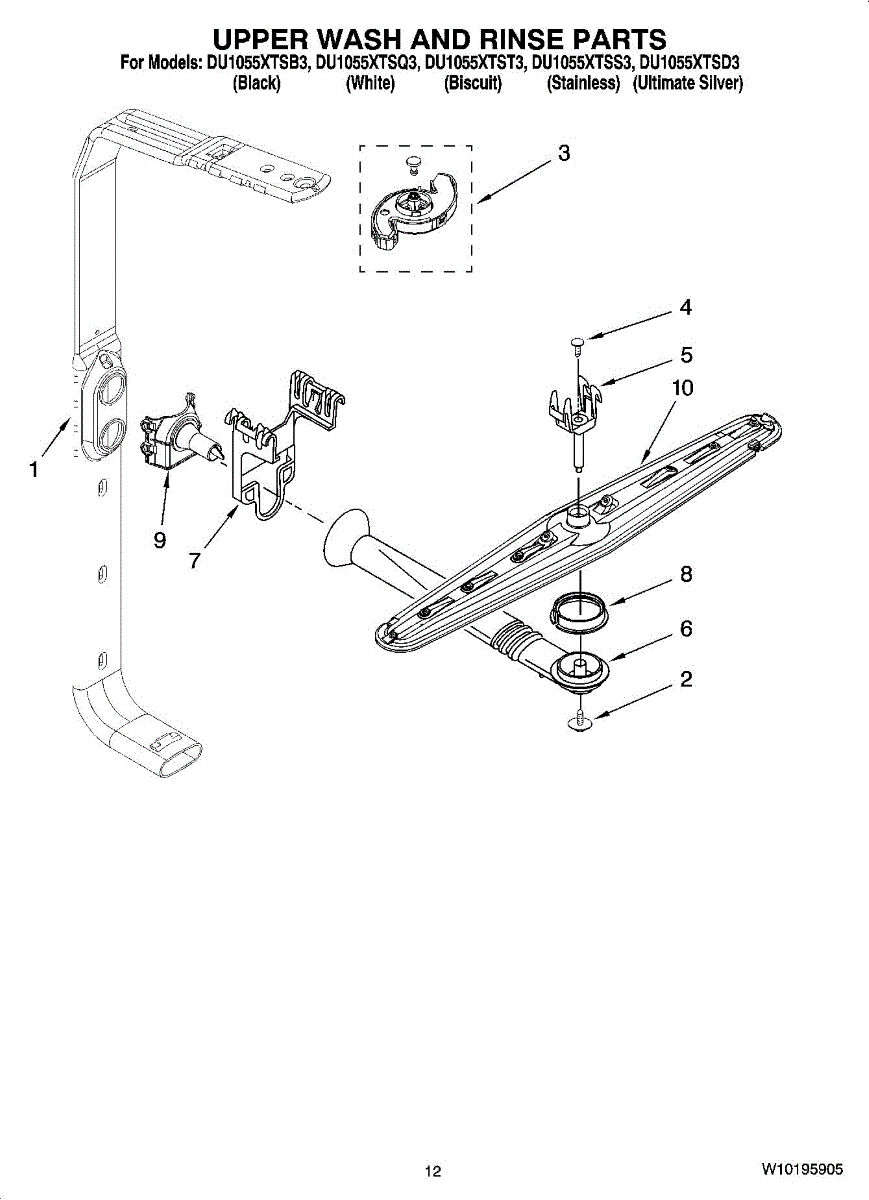 UPPER WASH AND RINSE PARTS
For Models: DU1055XTSB3, DU1055XTSQ3, DU1055XTST3, DU1055XTSS3, DU1055XTSD3
(Black) (White) (Biscuit) (Stainless) (Ultimate Silver)

3

4

5

10

1

9

7

8

6

2

12

W10195905