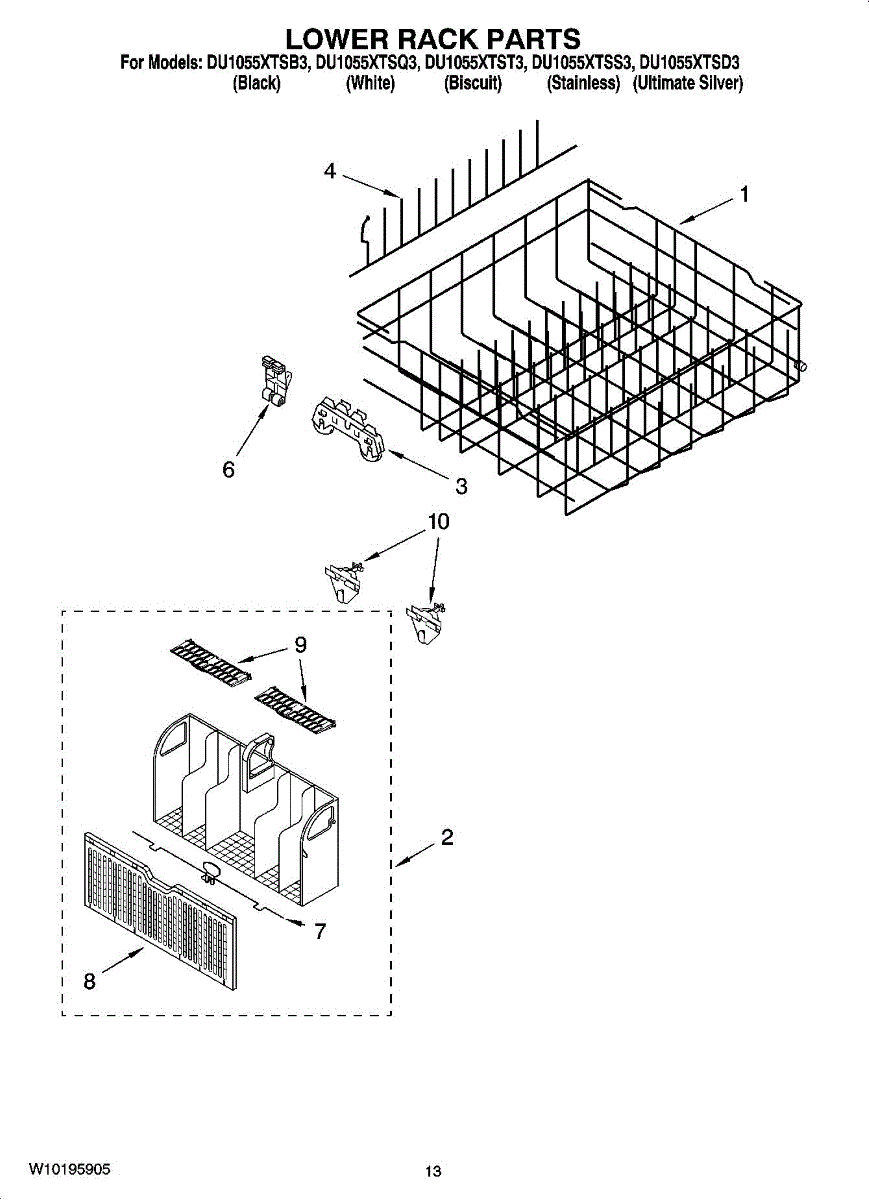 LOWER RACK PARTS

For Models: DU1055XTSB3, DU1055XTSQ3, DU1055XTST3, DU1055XTSS3, DU1055XTSD3
(Black) (White) (Biscuit) (Stainless) (Ultimate Silver)

4
1
6
3
10
9
2
7
8

W10195905
13