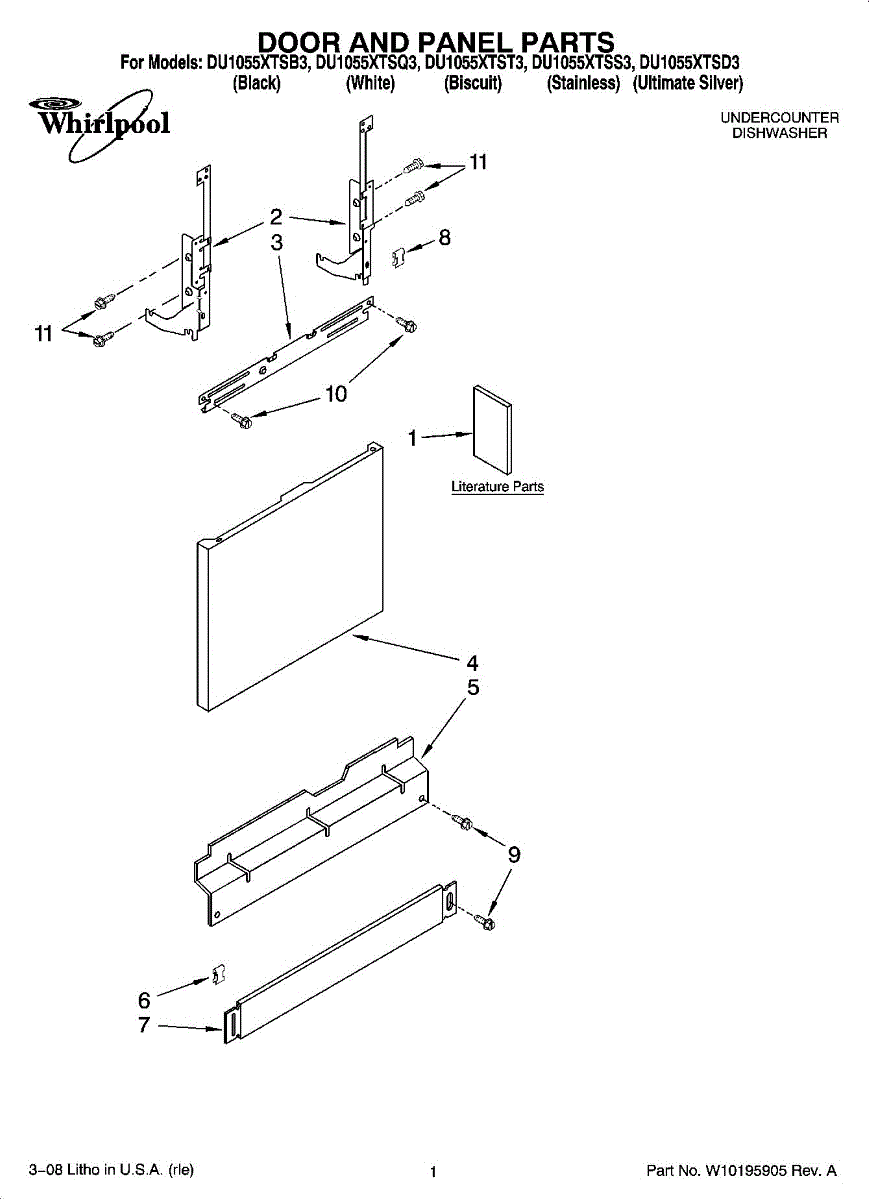 DOOR AND PANEL PARTS
For Models: DU1055XTSB3, DU1055XTSQ3, DU1055XTST3, DU1055XTSS3, DU1055XTSD3
(Black) (White) (Biscuit) (Stainless) (Ultimate Silver)

Whirlpool

UNDERCOUNTER DISHWASHER

11
2
3
8
11
10
1
Literature Parts
4
5
9
6
7

3–08 Litho in U.S.A. (rle)

1

Part No. W10195905 Rev. A