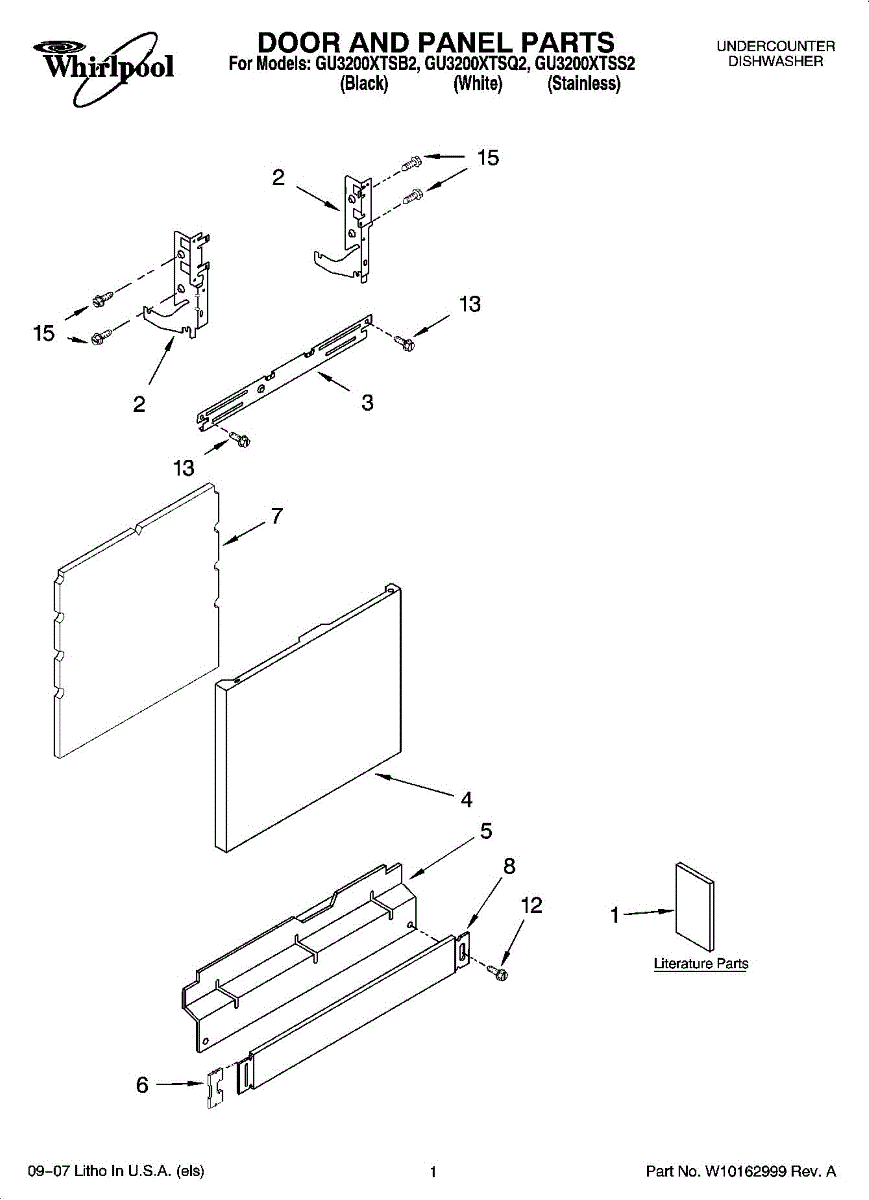 Whirlpool

DOOR AND PANEL PARTS
For Models: GU3200XTSB2, GU3200XTSQ2, GU3200XTSS2
(Black) (White) (Stainless)

UNDERCOUNTER DISHWASHER

15
2
15
2
13
3
13
7
4
5
8
12
1
Literature Parts
6

09-07 Litho In U.S.A. (els)

1

Part No. W10162999 Rev. A