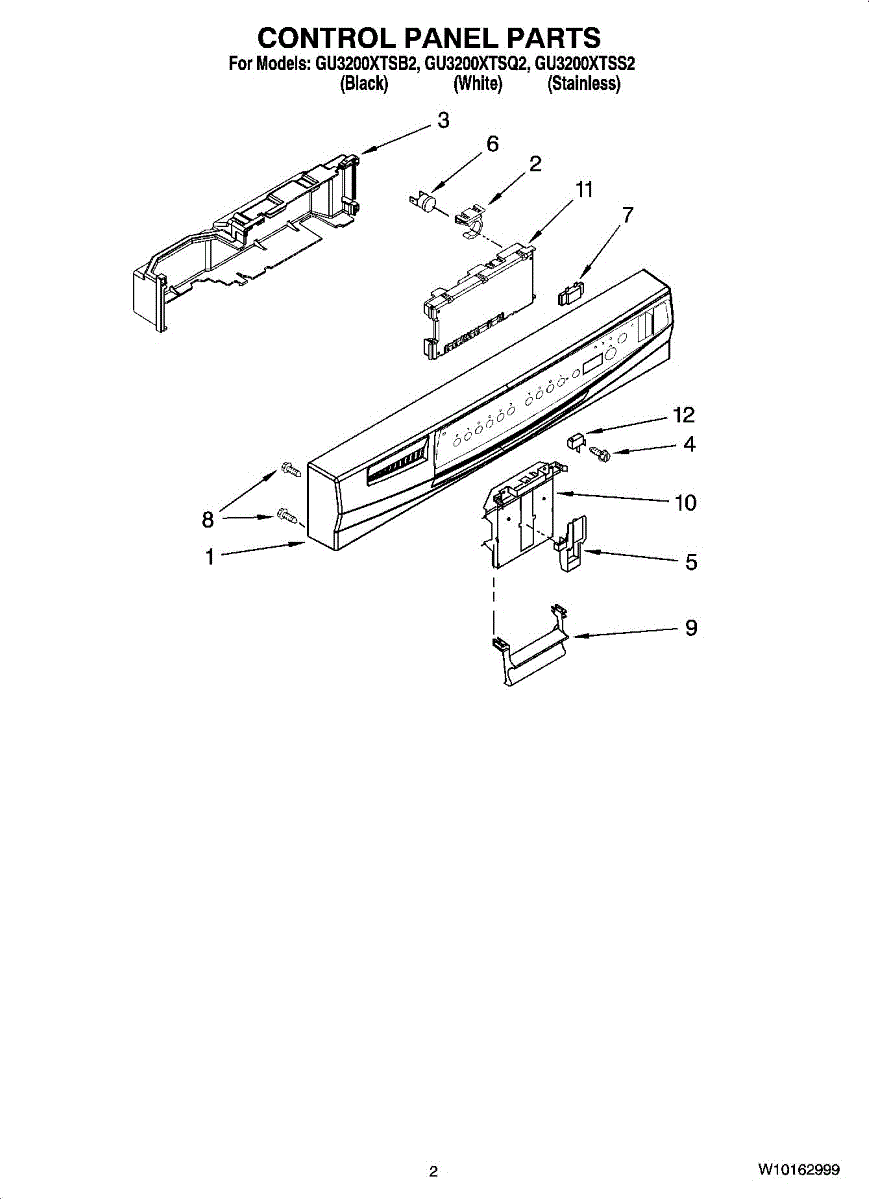 CONTROL PANEL PARTS
For Models: GU3200XTSB2, GU3200XTSQ2, GU3200XTSS2
(Black) (White) (Stainless)

3
6
2
11
7
12
4
10
8
1
5
9

2
W10162999