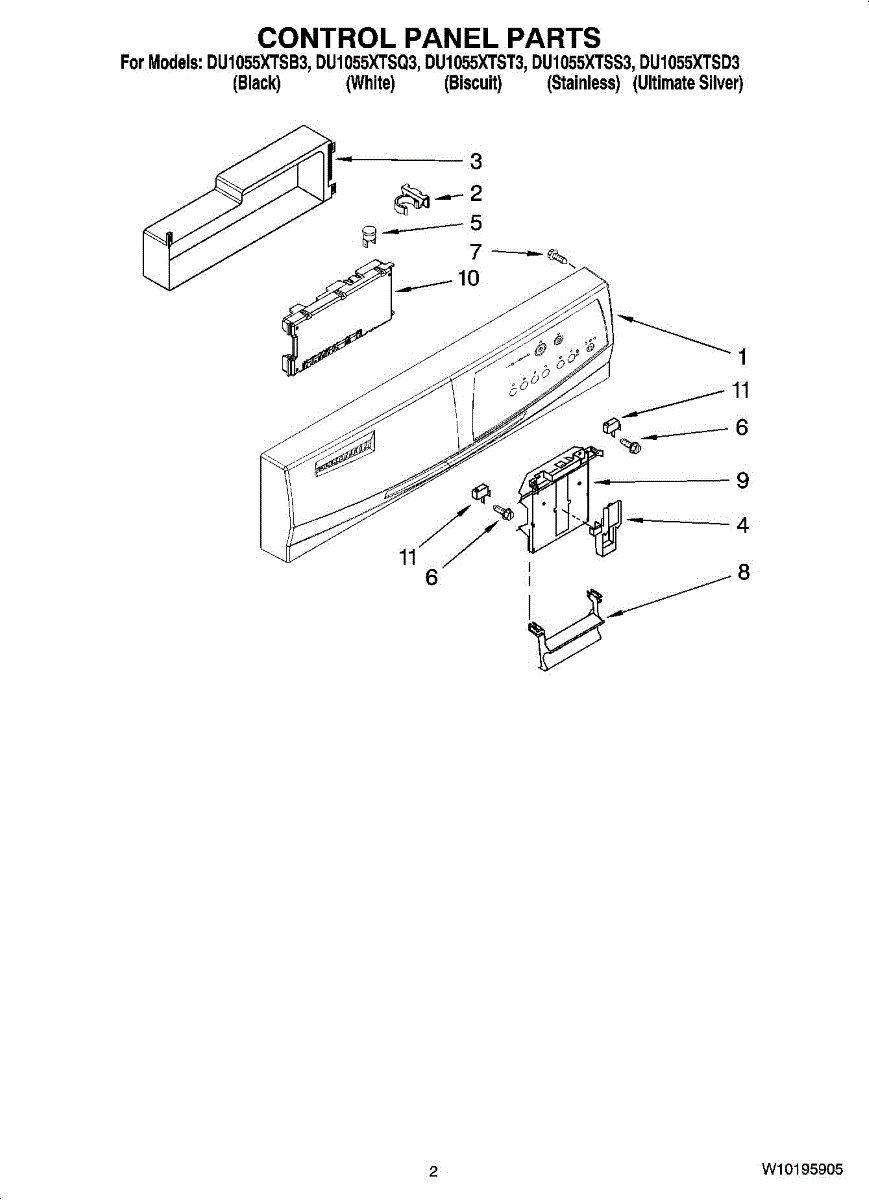 CONTROL PANEL PARTS
For Models: DU1055XTSB3, DU1055XTSQ3, DU1055XTST3, DU1055XTSS3, DU1055XTSD3
(Black) (White) (Biscuit) (Stainless) (Ultimate Silver)

3
2
5
7
10
1
11
6
9
4
11
6
8

2
W10195905