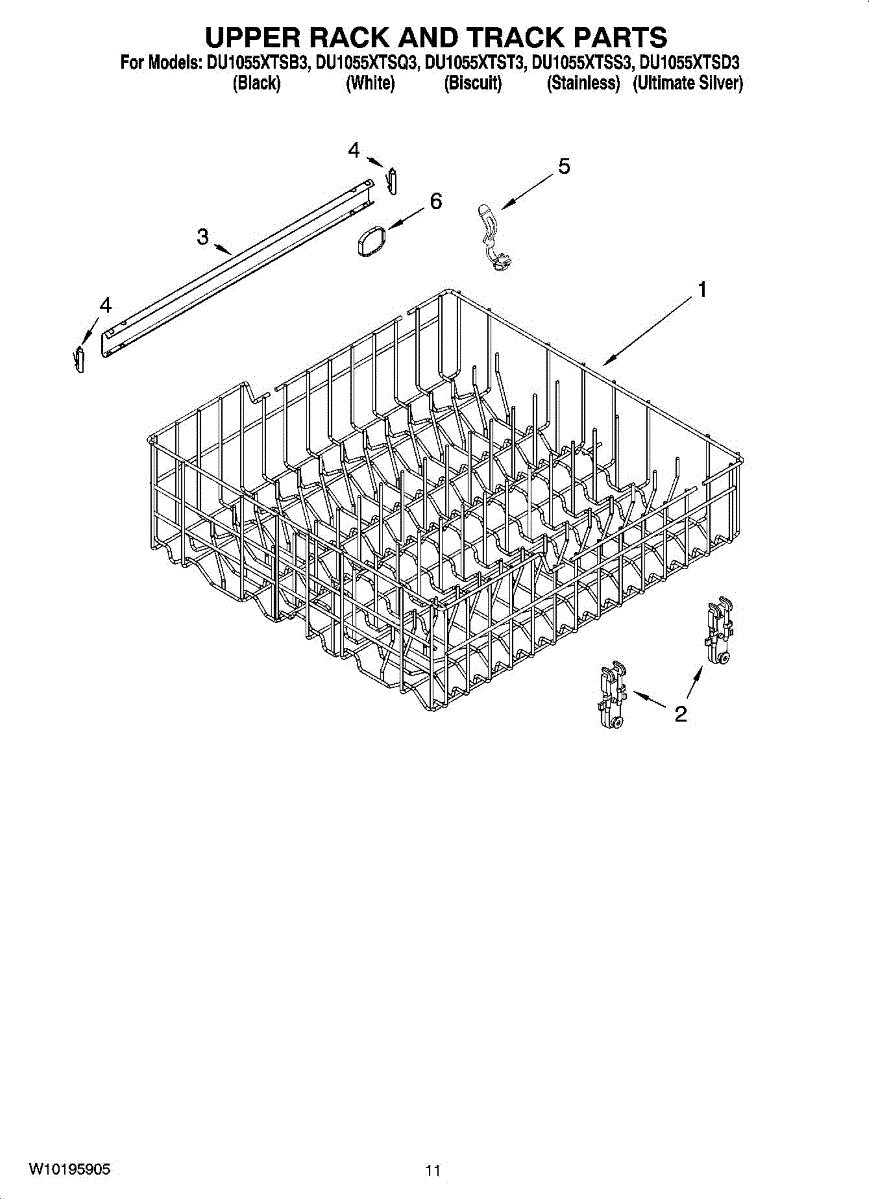 UPPER RACK AND TRACK PARTS
For Models: DU1055XTSB3, DU1055XTSQ3, DU1055XTST3, DU1055XTSS3, DU1055XTSD3
(Black) (White) (Biscuit) (Stainless) (Ultimate Silver)

4
5
6
3
4
1
2

W10195905
11