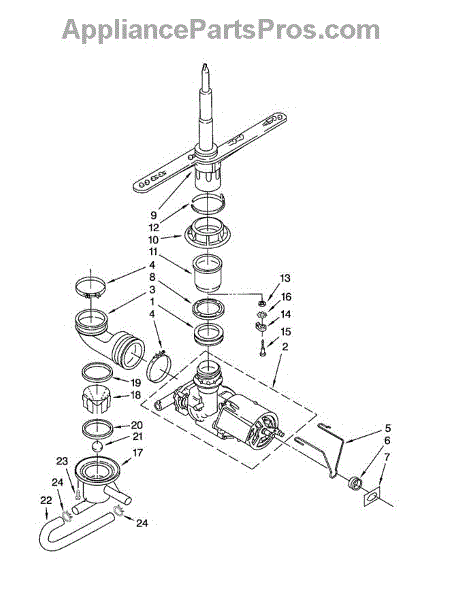 AppliancePartsPros.com

9
12
10
11
4
8
3
1
4
13
16
14
15
2
19
18
20
21
17
23
24
22
24
5
6
7