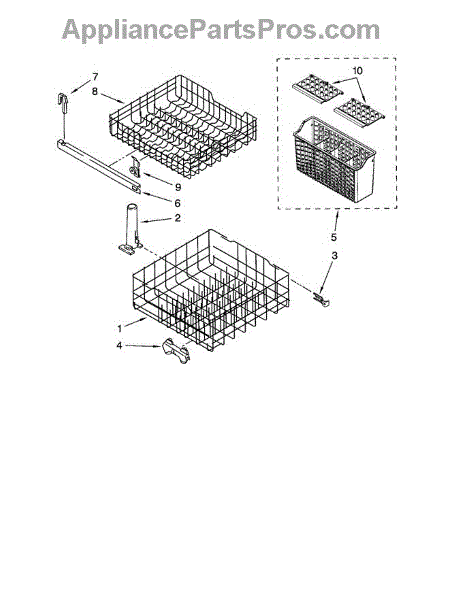 AppliancePartsPros.com

7
8
10
9
6
2
5
3
1
4