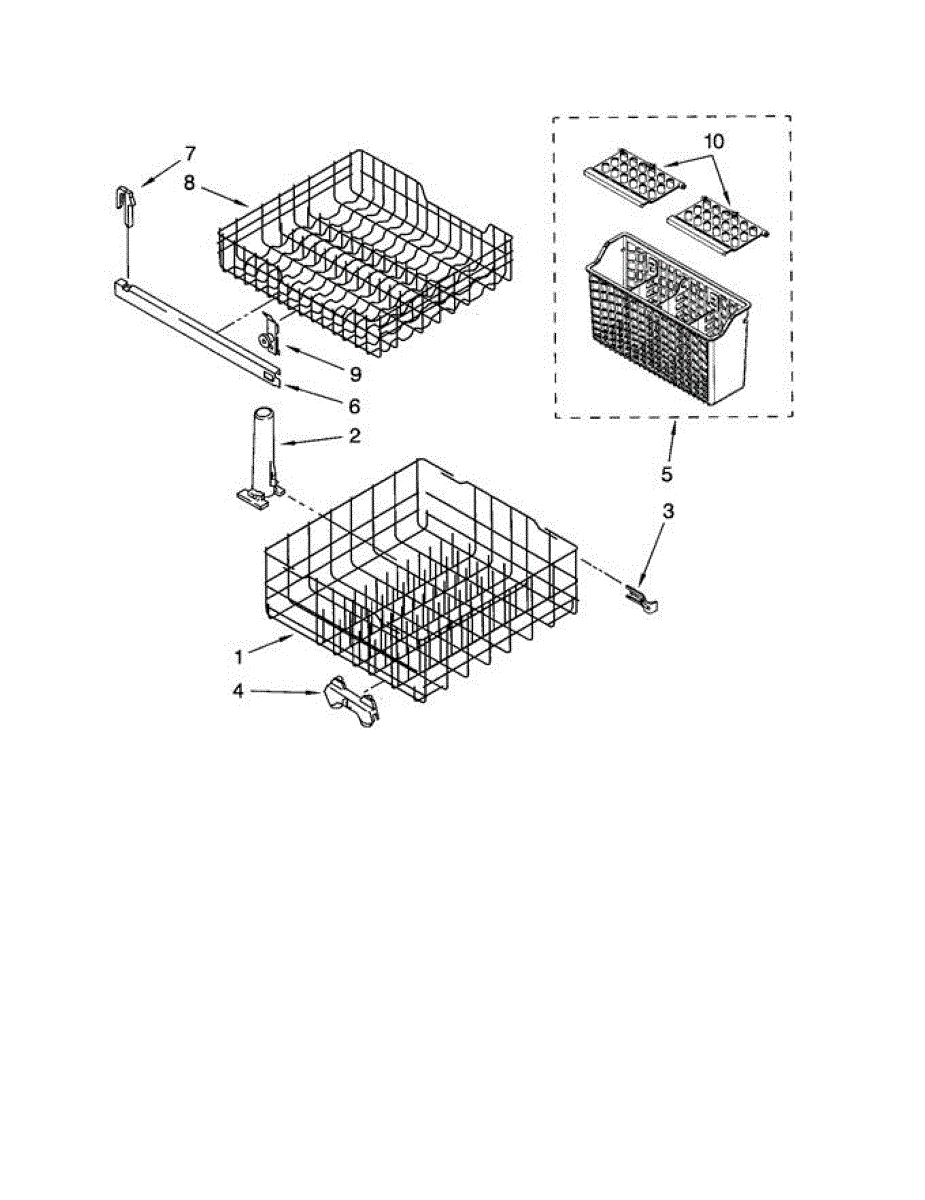 7
8
10
9
6
2
5
3
1
4