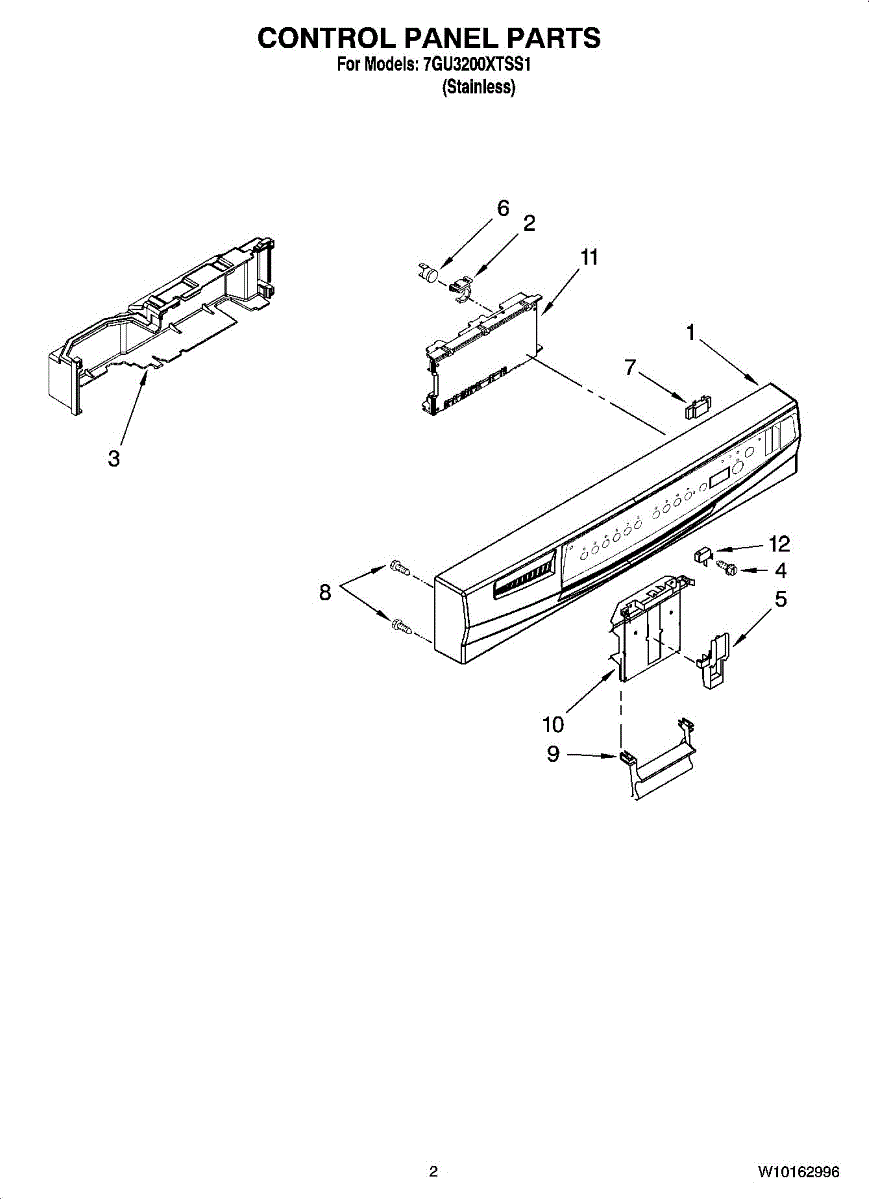 CONTROL PANEL PARTS
For Models: 7GU3200XTSS1
(Stainless)

6
2
11
1
7
3
12
4
8
5
10
9

2
W10162996