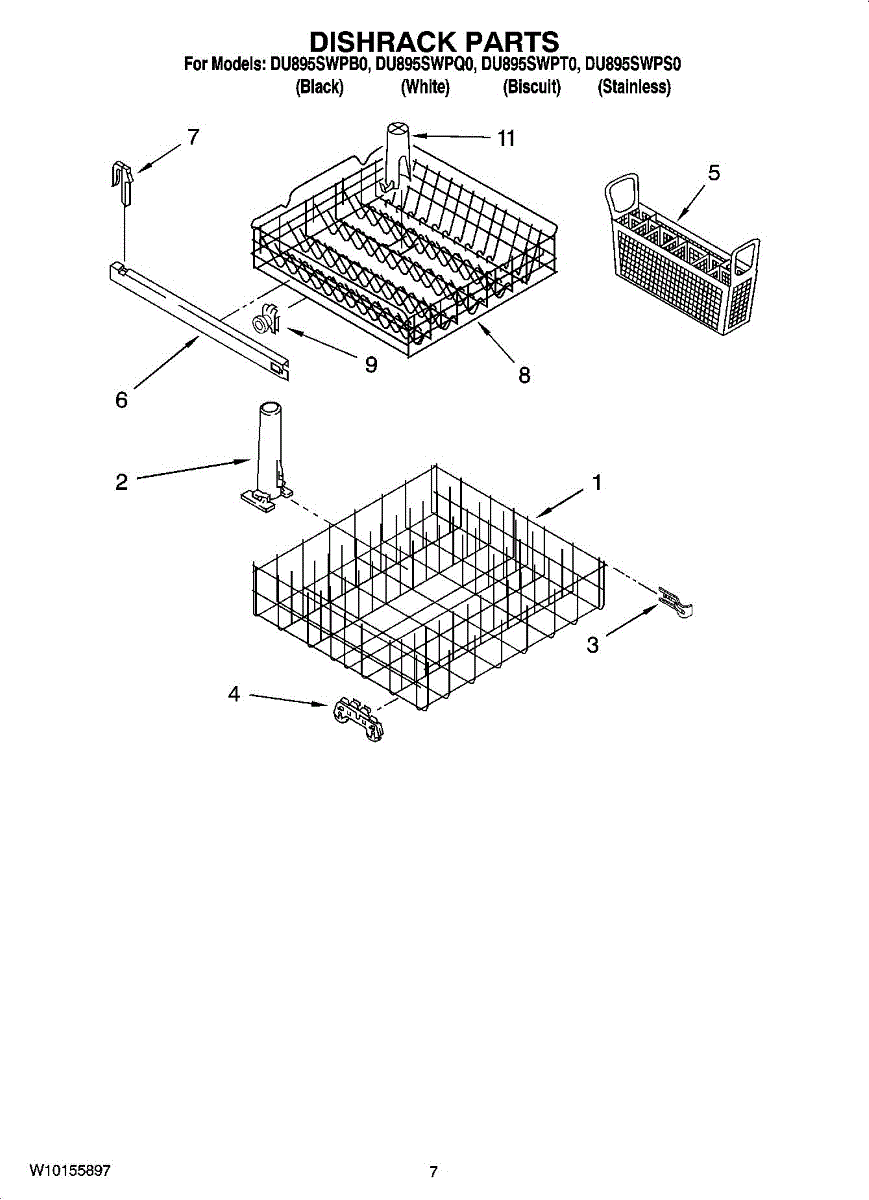 DISHRACK PARTS
For Models: DU895SWPB0, DU895SWPQ0, DU895SWPT0, DU895SWPS0
(Black) (White) (Biscuit) (Stainless)

7
11
5
9
8
6
2
1
3
4

W10155897
7