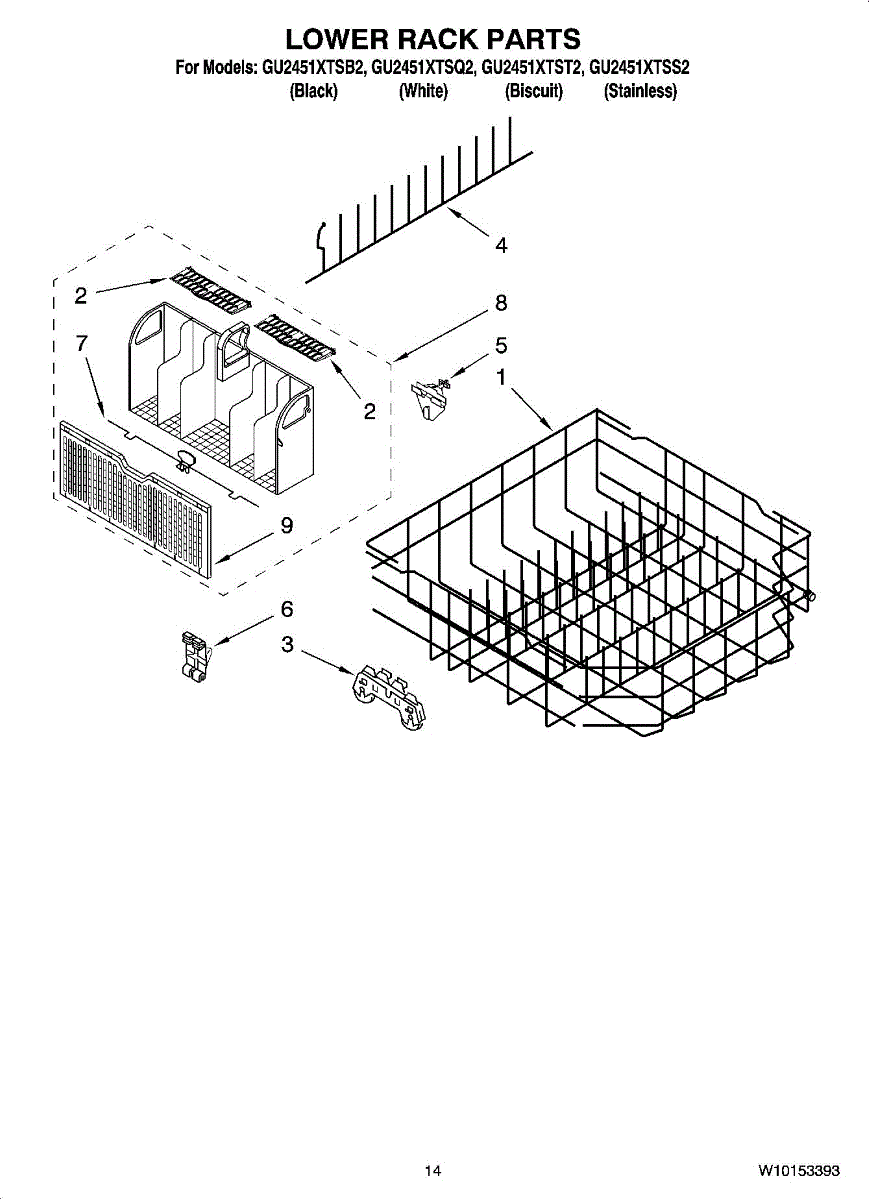 LOWER RACK PARTS
For Models: GU2451XTSB2, GU2451XTSQ2, GU2451XTST2, GU2451XTSS2
(Black) (White) (Biscuit) (Stainless)

4
2
8
7
5
1
2
9
6
3

14
W10153393