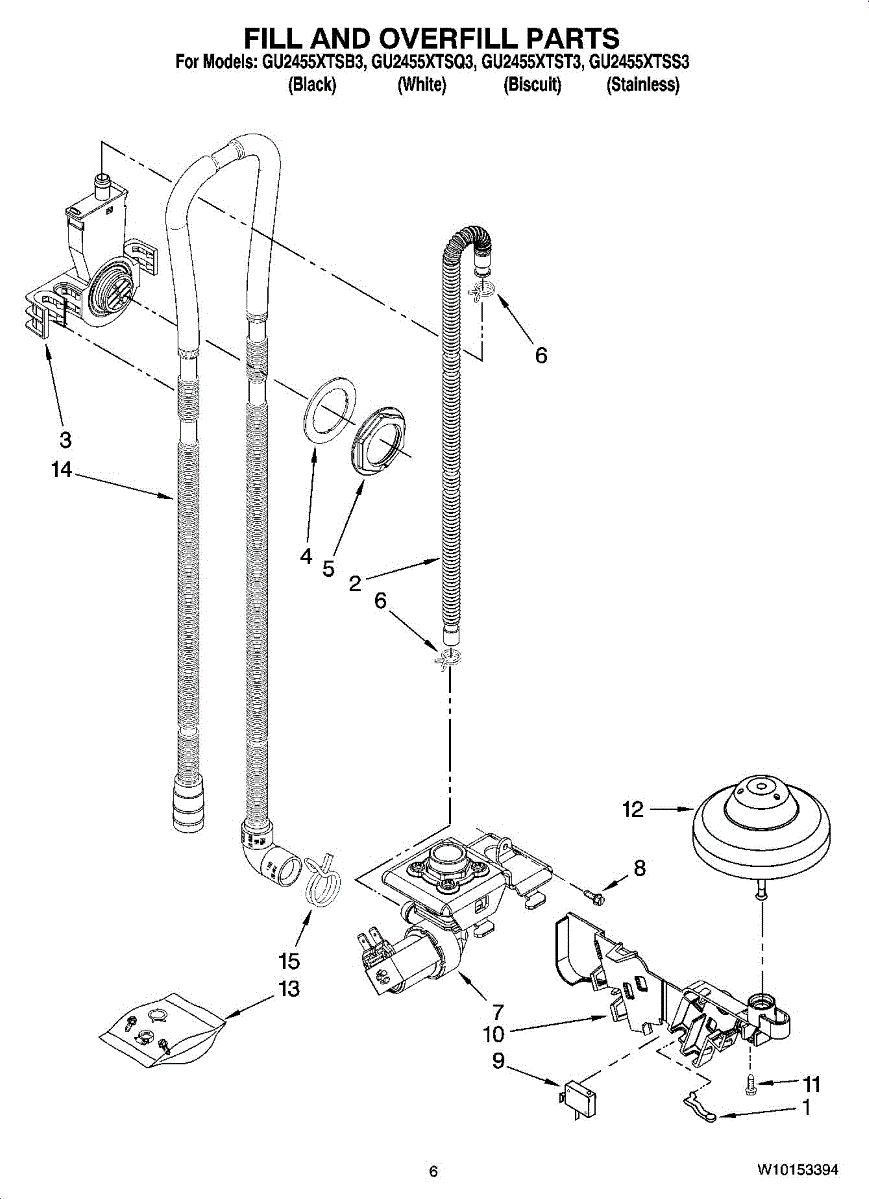 FILL AND OVERFILL PARTS
For Models: GU2455XTSB3, GU2455XTSQ3, GU2455XTST3, GU2455XTSS3
(Black) (White) (Biscuit) (Stainless)

6
3
14
4
5
2
6
12
8
15
13
7
10
9
11
1

6

W10153394