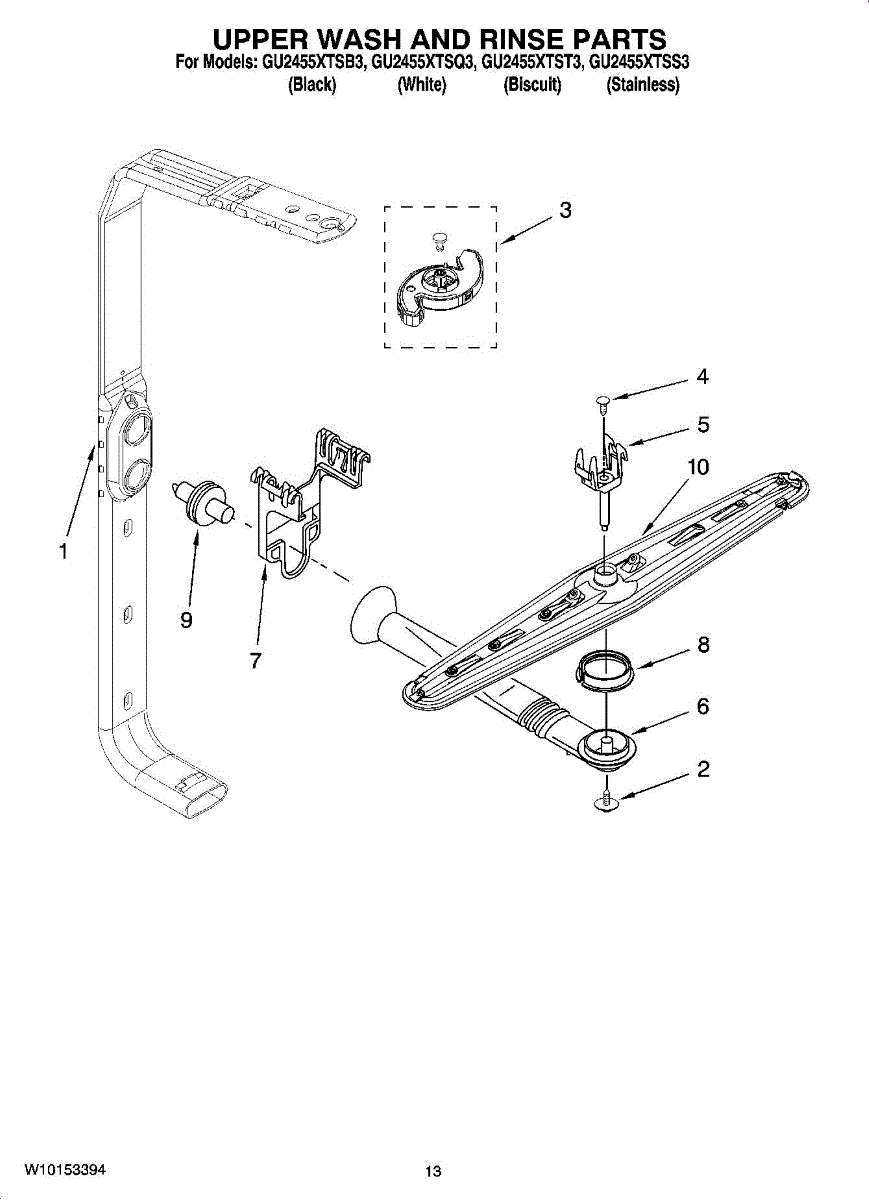 UPPER WASH AND RINSE PARTS
For Models: GU2455XTSB3, GU2455XTSQ3, GU2455XTST3, GU2455XTSS3
(Black) (White) (Biscuit) (Stainless)

3
4
5
10
1
9
7
8
6
2

W10153394
13