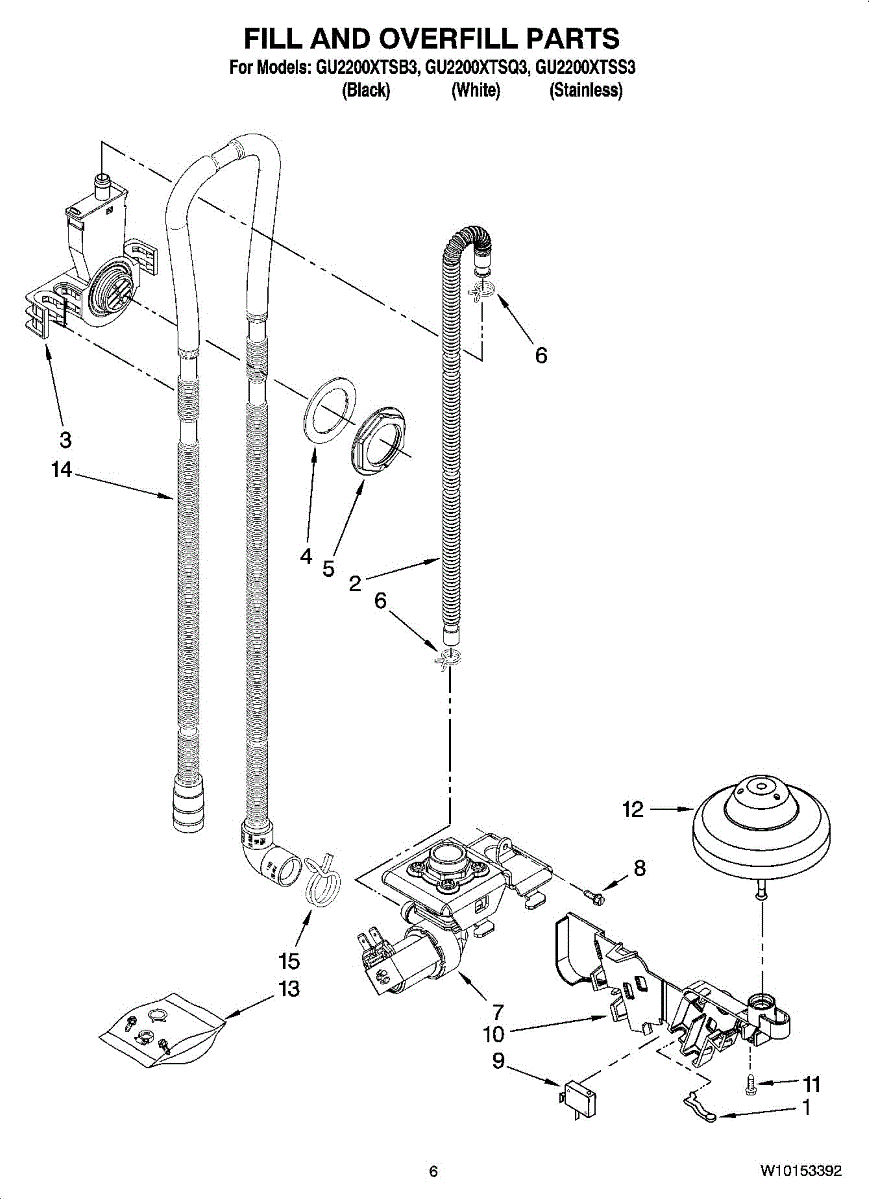 FILL AND OVERFILL PARTS
For Models: GU2200XTSB3, GU2200XTSQ3, GU2200XTSS3
(Black) (White) (Stainless)

6
3
14
4
5
2
6
12
8
15
13
7
10
9
11
1

6

W10153392