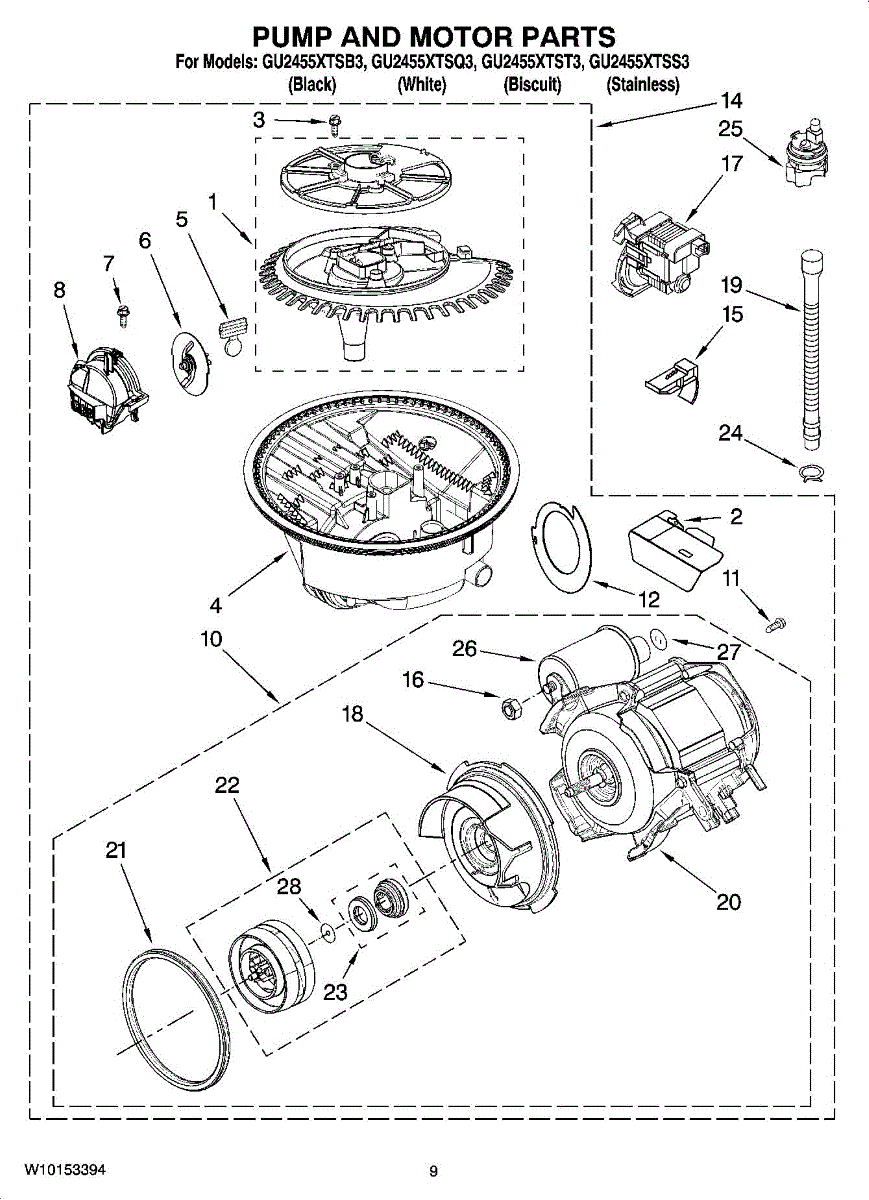 PUMP AND MOTOR PARTS

For Models: GU2455XTSB3, GU2455XTSQ3, GU2455XTST3, GU2455XTSS3
(Black) (White) (Biscuit) (Stainless)

3
14
25
17
1
5
6
7
8
19
15
24
2
11
4
12
10
26
27
16
18
22
21
28
23
20

W10153394
9