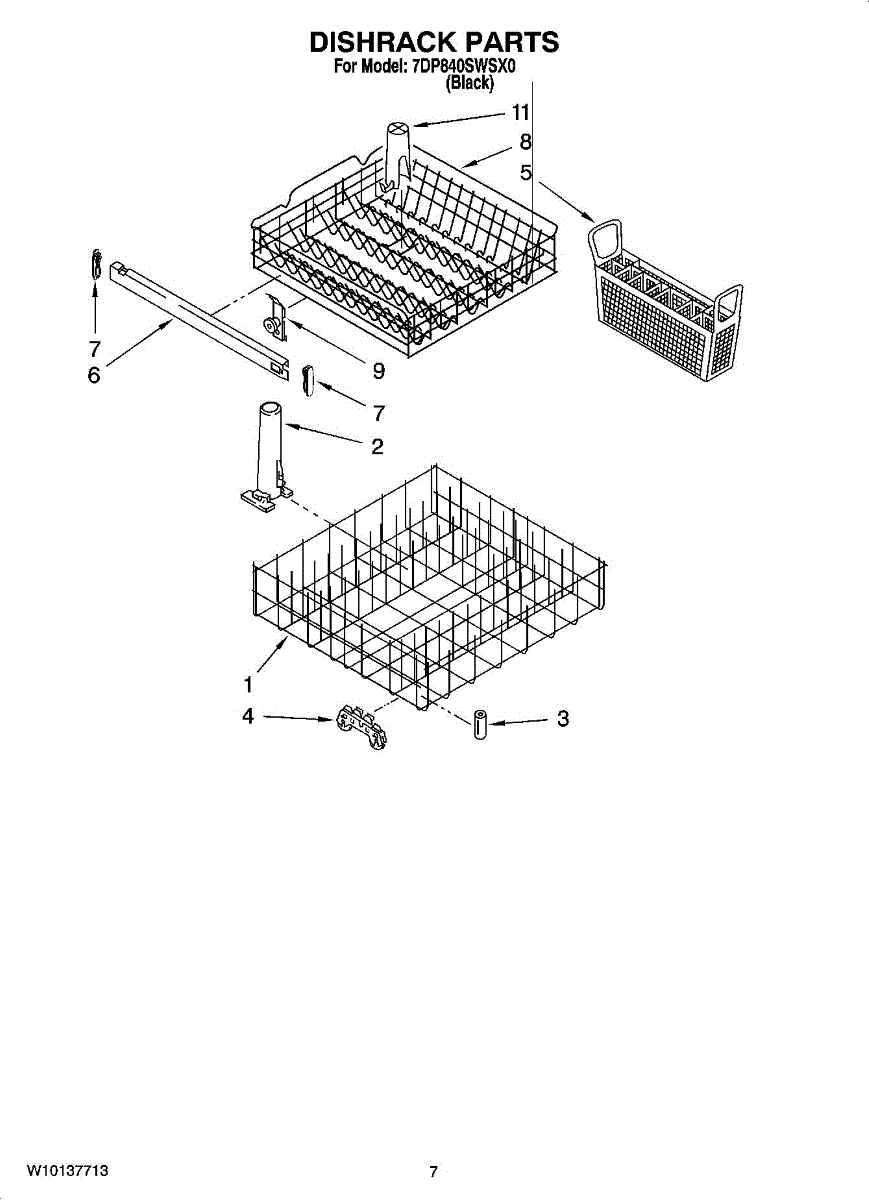 DISHRACK PARTS
For Model: 7DP840SWSX0
(Black)

11
8
5
7
6
9
7
2
1
4
3

W10137713
7