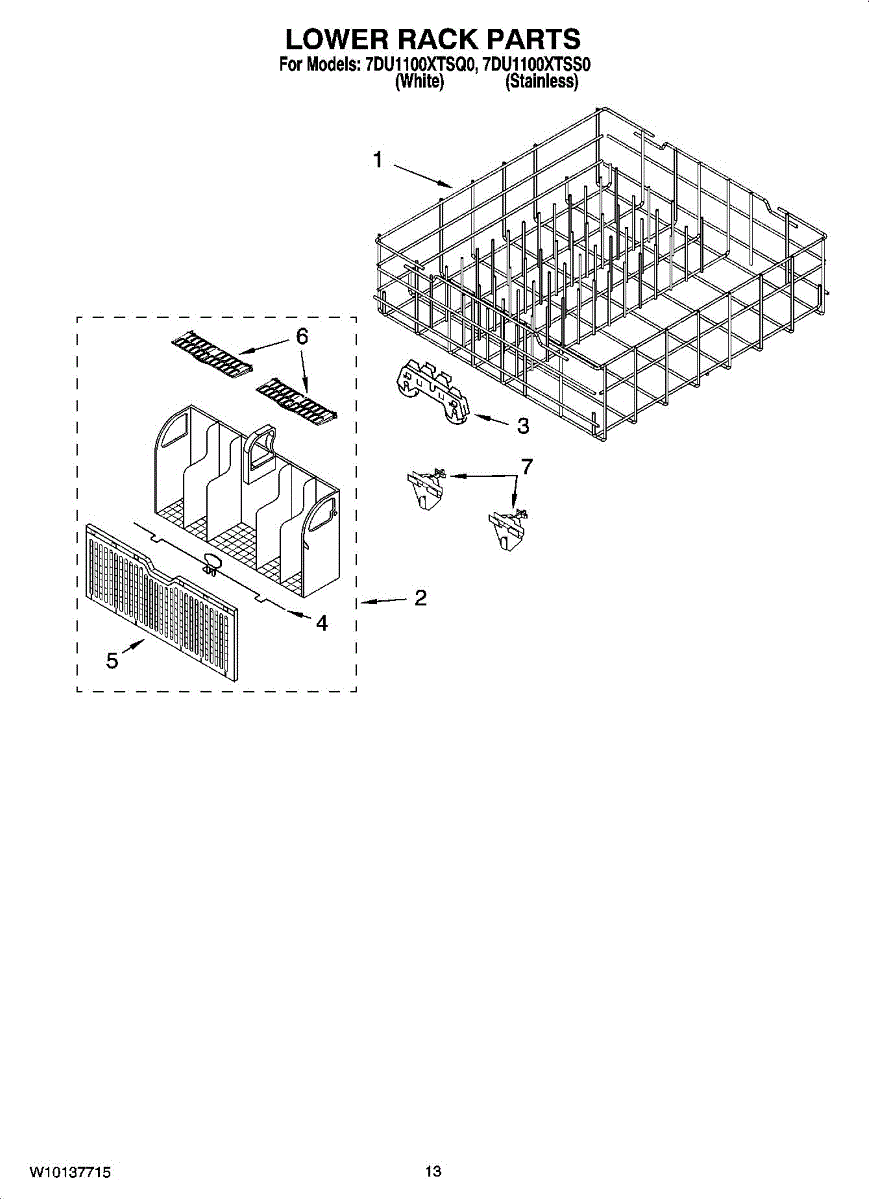 LOWER RACK PARTS
For Models: 7DU1100XTSQ0, 7DU1100XTSS0
(White) (Stainless)

1

6

3

7

2

4

5

W10137715

13