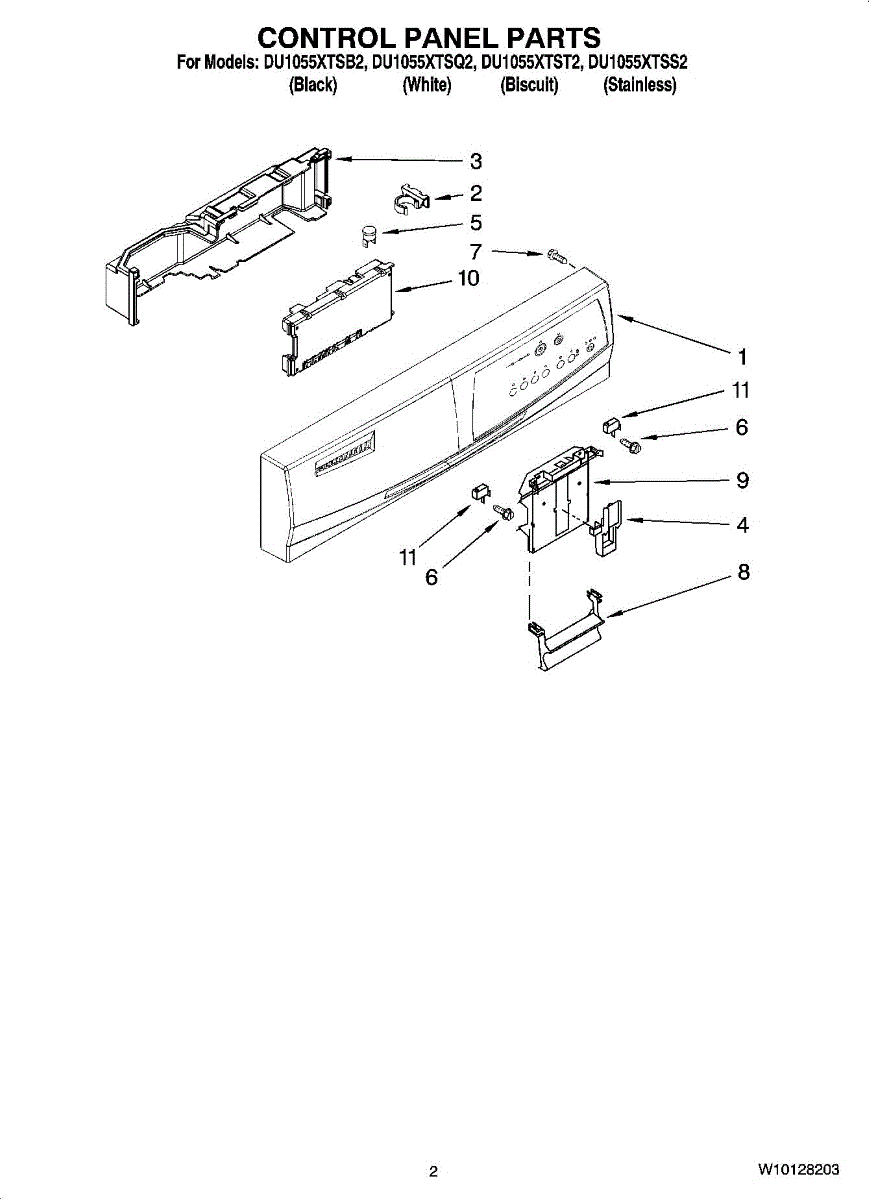 CONTROL PANEL PARTS
For Models: DU1055XTSB2, DU1055XTSQ2, DU1055XTST2, DU1055XTSS2
(Black) (White) (Biscuit) (Stainless)

3
2
5
7
10
1
11
6
9
4
11
6
8

2

W10128203