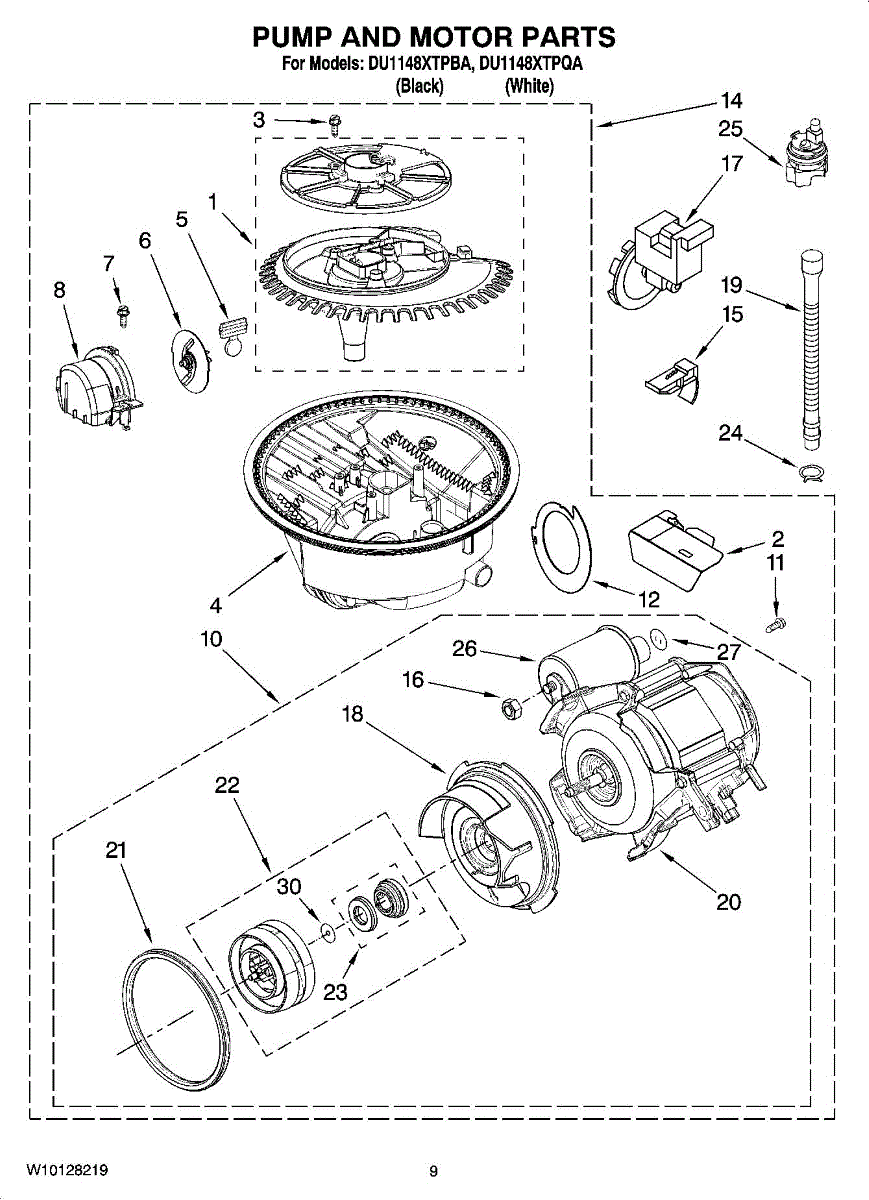 PUMP AND MOTOR PARTS
For Models: DU1148XTPBA, DU1148XTPQA
(Black) (White)

3
14
25
17
1
5
6
7
8
19
15
24
2
11
4
12
10
26
27
16
18
22
21
30
23
20

W10128219
9