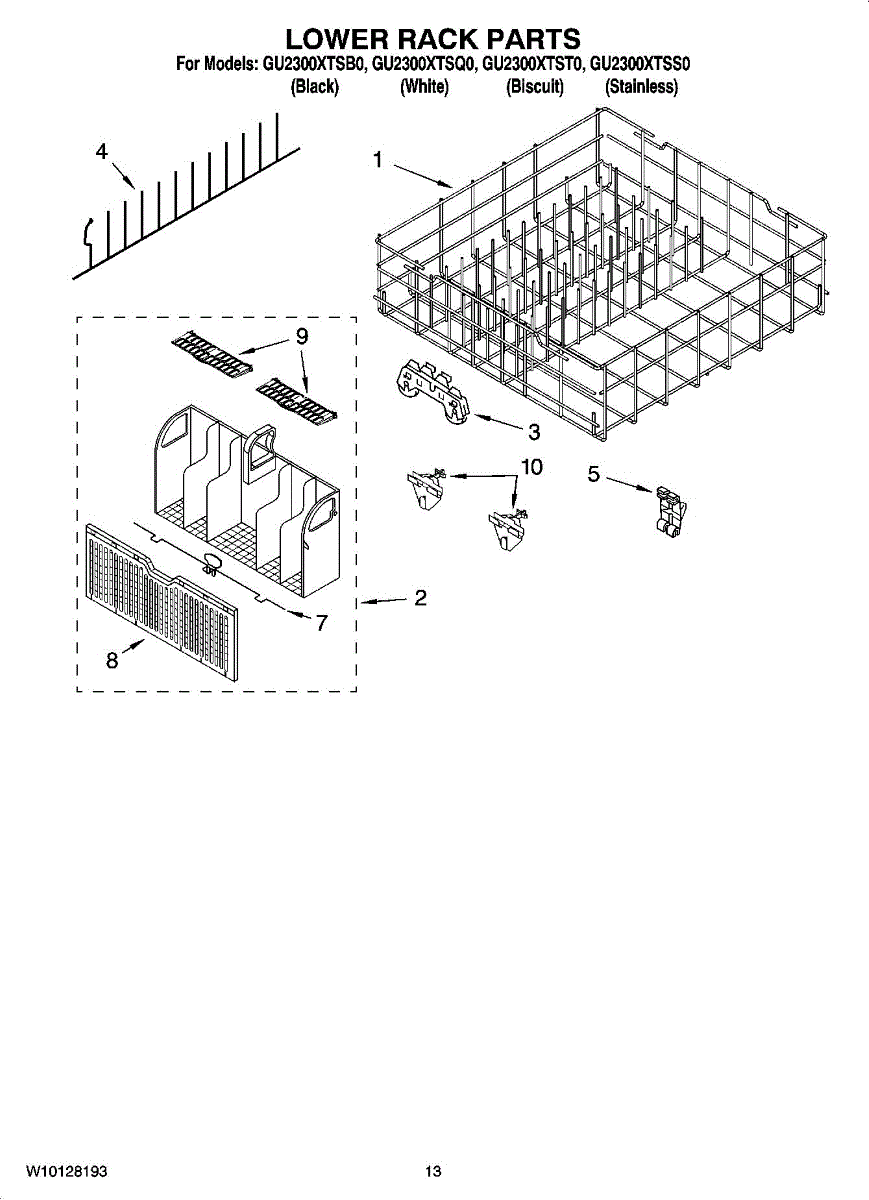 LOWER RACK PARTS
For Models: GU2300XTSB0, GU2300XTSQ0, GU2300XTST0, GU2300XTSS0
(Black) (White) (Biscuit) (Stainless)

4
1
9
3
10
5
2
7
8

W10128193
13