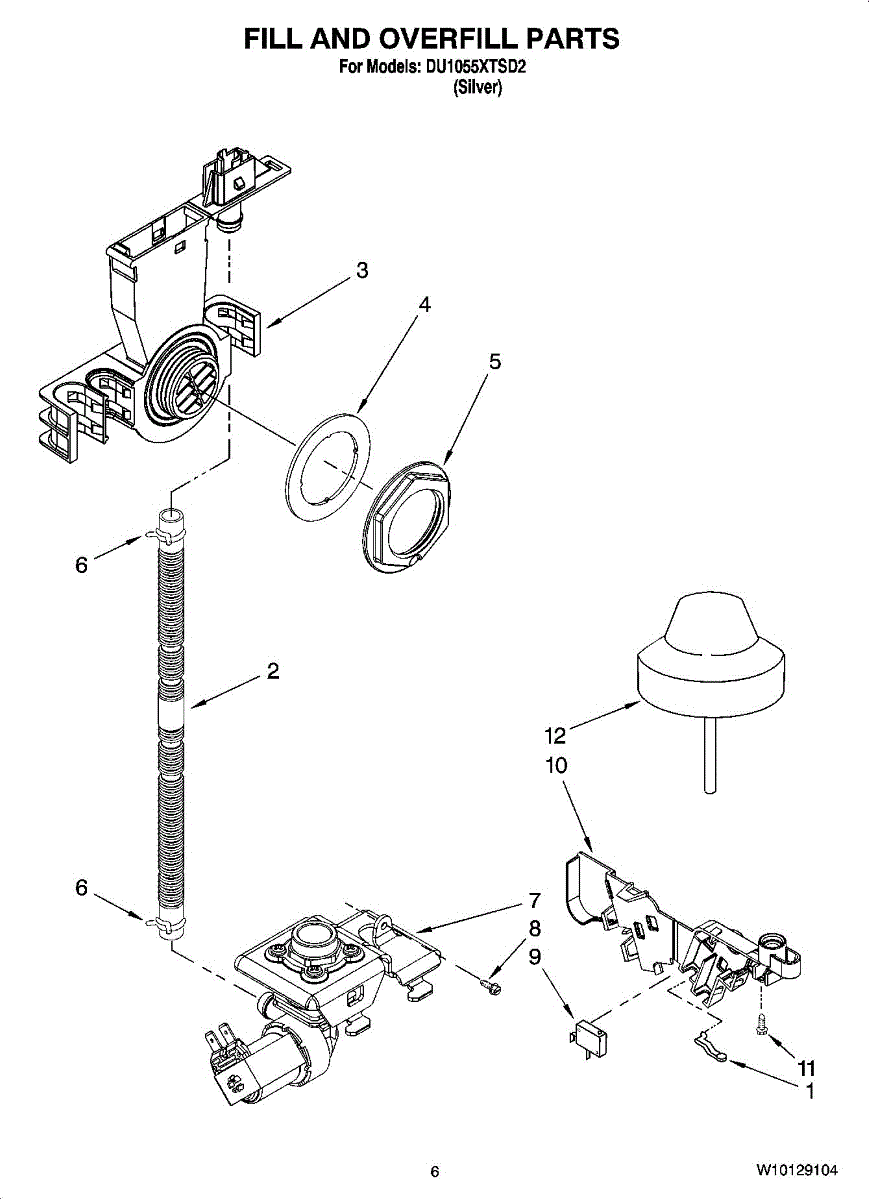 FILL AND OVERFILL PARTS
For Models: DU1055XTSD2
(Silver)

3
4
5
6
2
12
10
6
7
8
9
11
1

6

W10129104