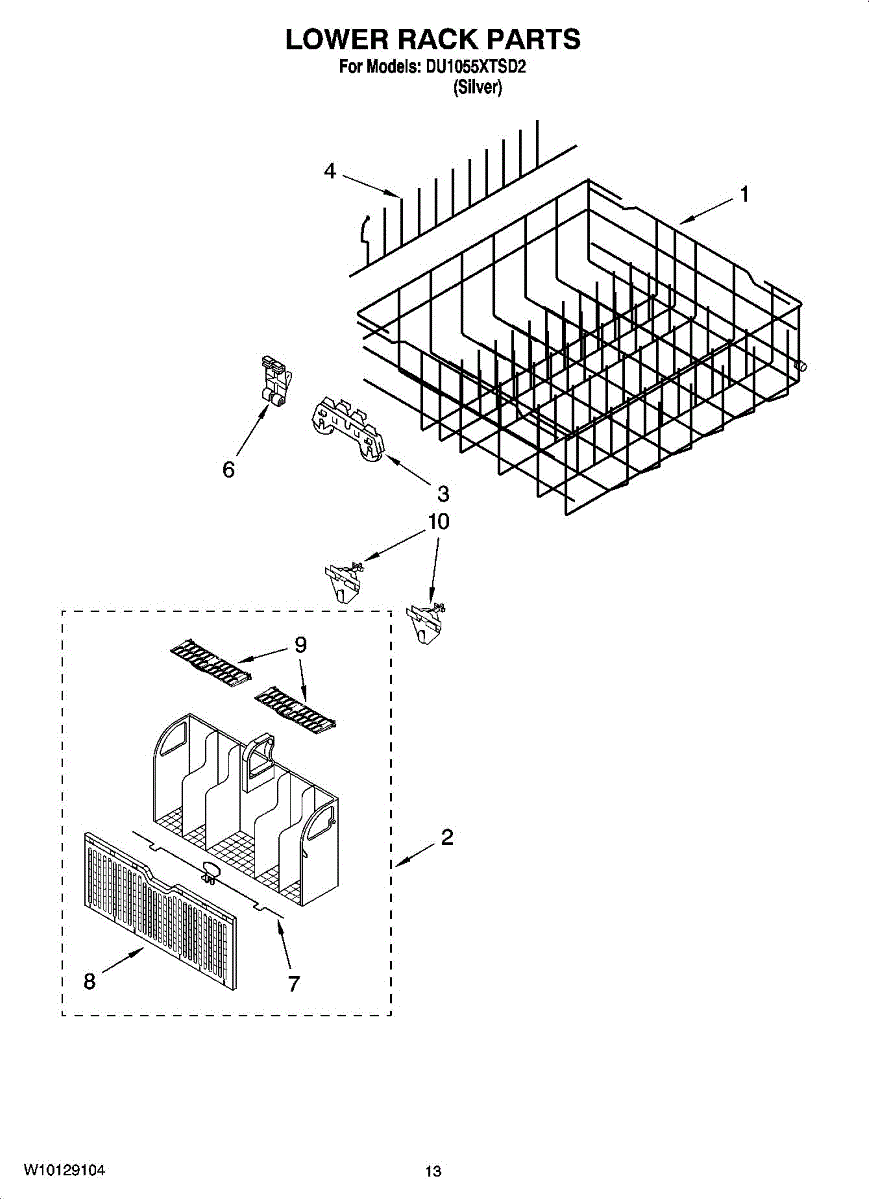 LOWER RACK PARTS
For Models: DU1055XTSD2
(Silver)

4
1
6
3
10
9
2
8
7

W10129104
13