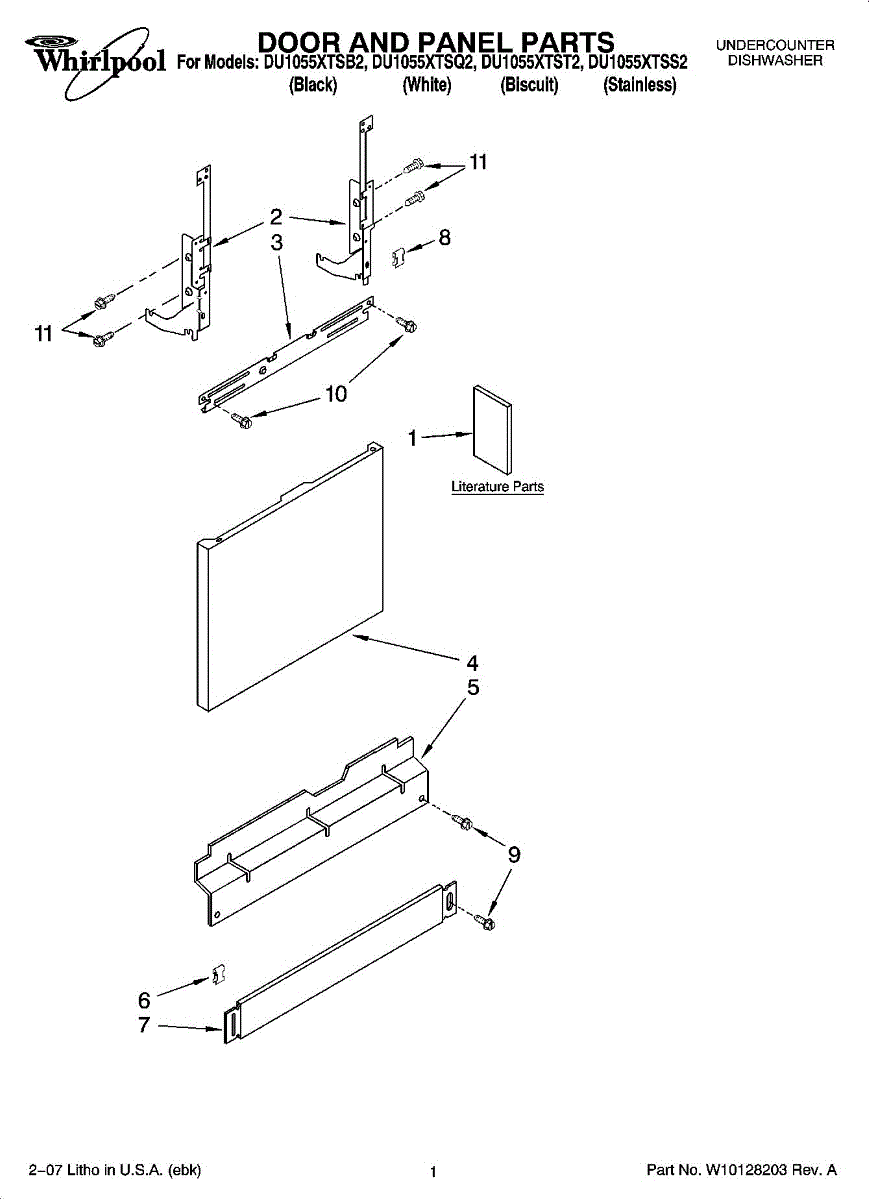 Whirlpool

DOOR AND PANEL PARTS

For Models: DU1055XTSB2, DU1055XTSQ2, DU1055XTST2, DU1055XTSS2
(Black) (White) (Biscuit) (Stainless)

UNDERCOUNTER DISHWASHER

11
2
3
8
11
10
1
Literature Parts
4
5
9
6
7

2–07 Litho in U.S.A. (ebk)

1

Part No. W10128203 Rev. A