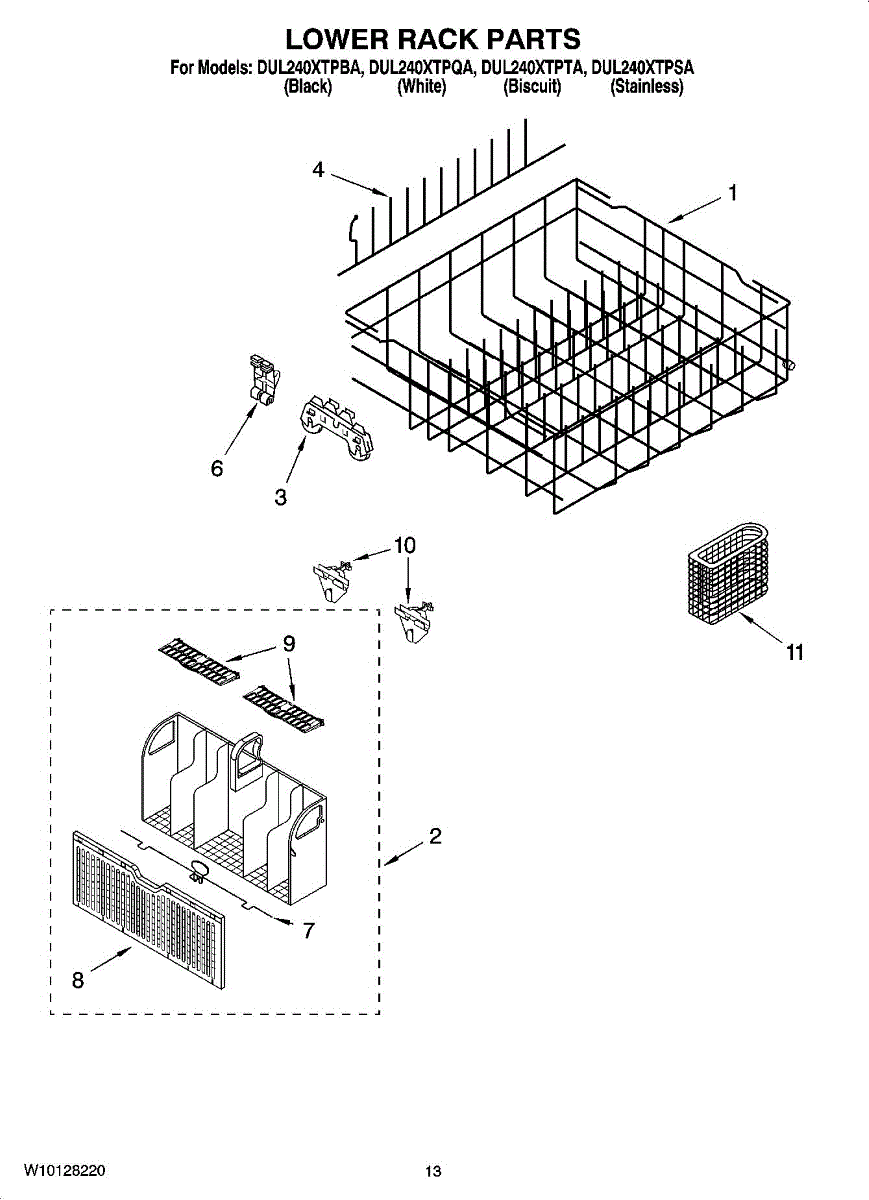 LOWER RACK PARTS

For Models: DUL240XTPBA, DUL240XTPQA, DUL240XTPTA, DUL240XTPSA
(Black) (White) (Biscuit) (Stainless)

4

1

6

3

10

11

9

2

7

8

W10128220

13