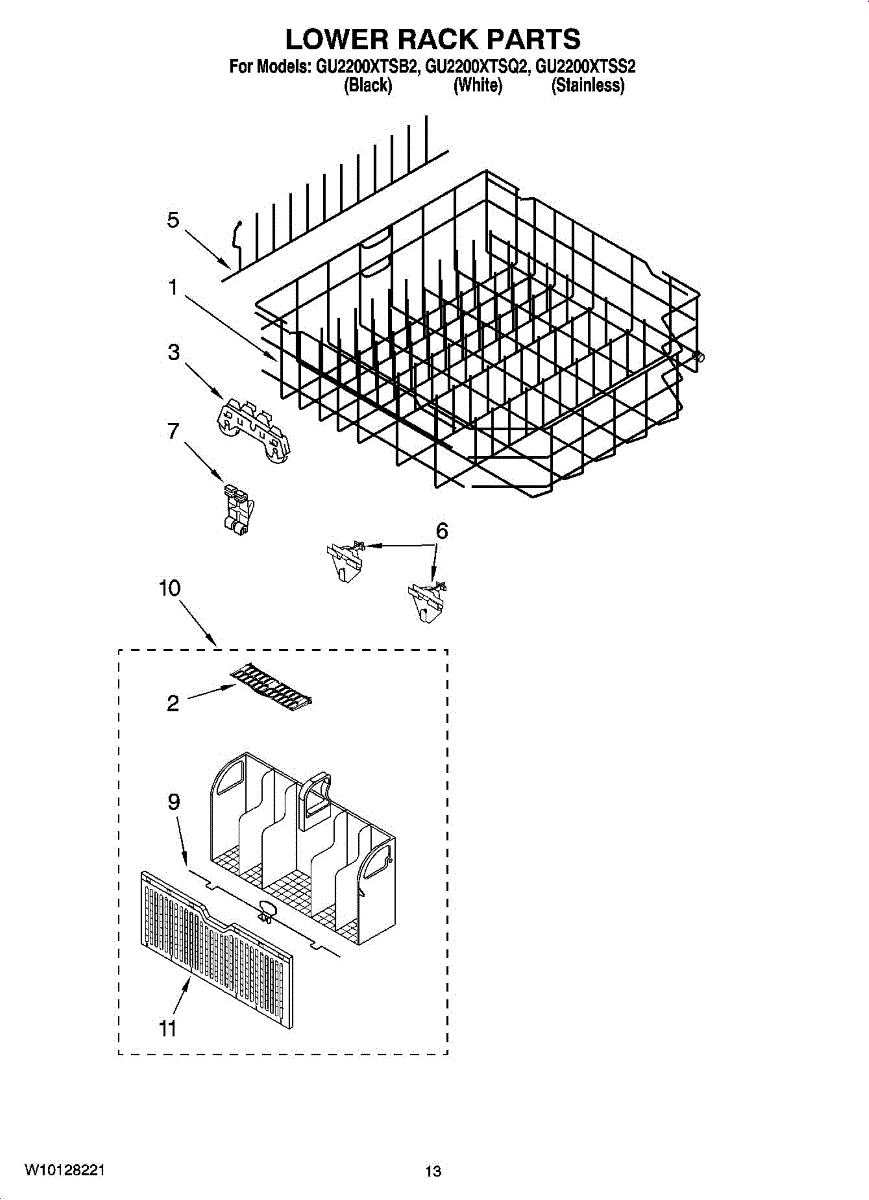 LOWER RACK PARTS

For Models: GU2200XTSB2, GU2200XTSQ2, GU2200XTSS2
(Black) (White) (Stainless)

5

1

3

7

6

10

2

9

11

W10128221

13