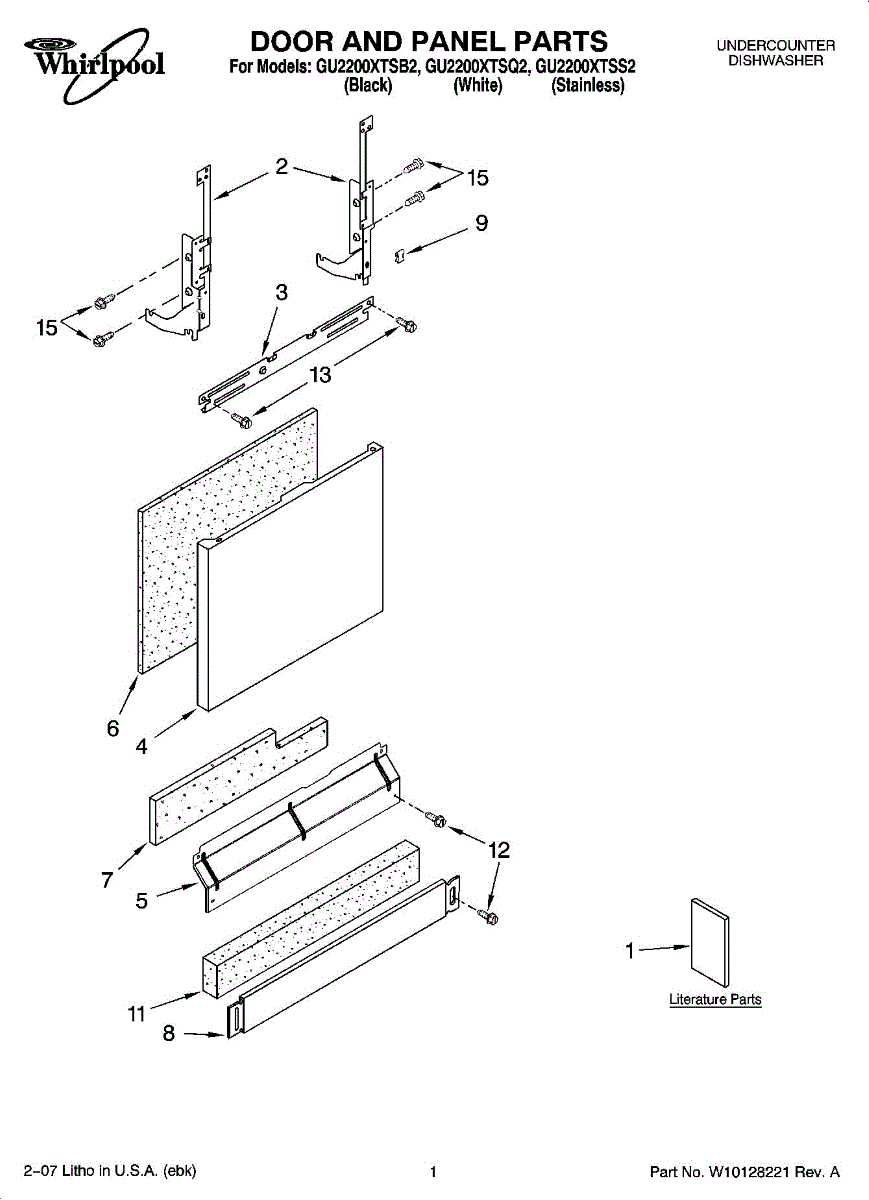 Whirlpool

DOOR AND PANEL PARTS
For Models: GU2200XTSB2, GU2200XTSQ2, GU2200XTSS2
(Black) (White) (Stainless)

UNDERCOUNTER
DISHWASHER

2
15
9
3
15
13
6
4
7
5
12
11
8
1
Literature Parts

2–07 Litho in U.S.A. (ebk)
1
Part No. W10128221 Rev. A