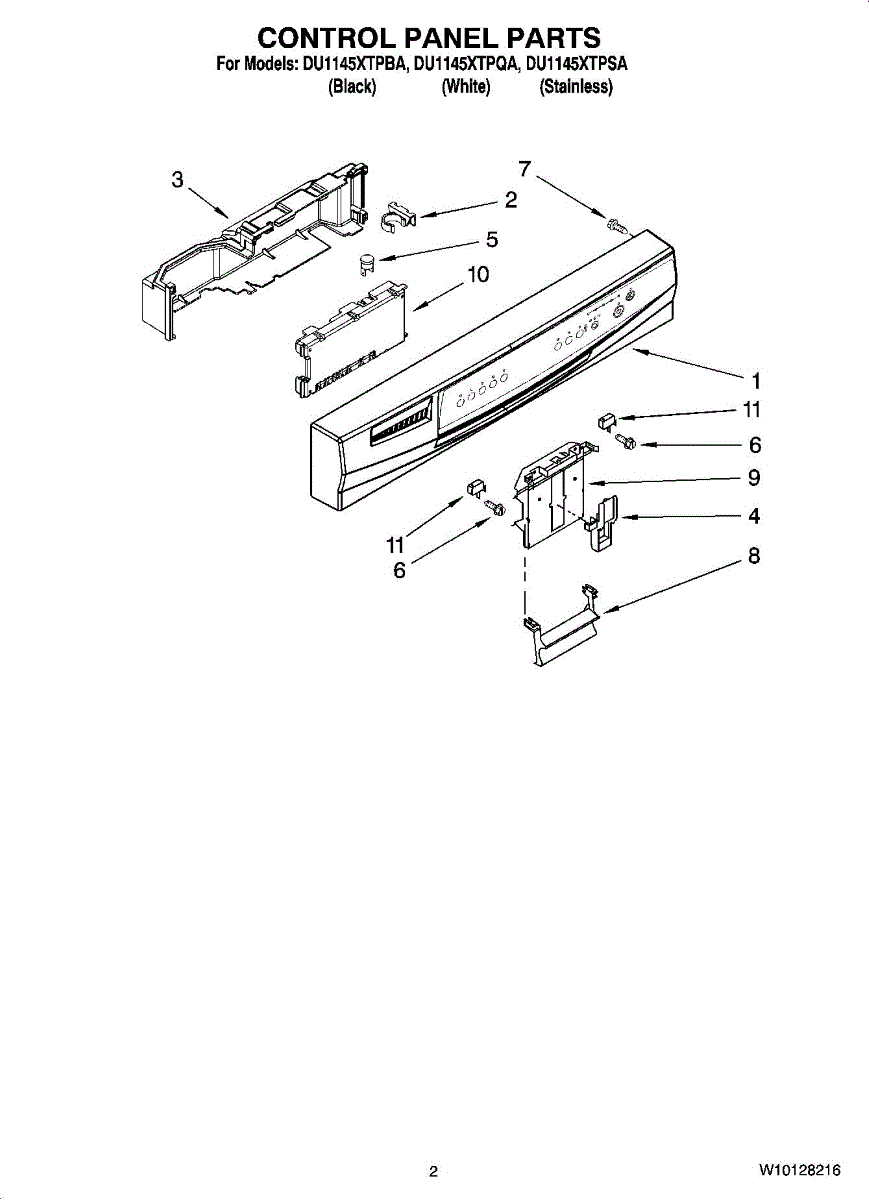 CONTROL PANEL PARTS
For Models: DU1145XTPBA, DU1145XTPQA, DU1145XTPSA
(Black) (White) (Stainless)

3
7
2
5
10
1
11
6
9
4
11
6
8

2
W10128216