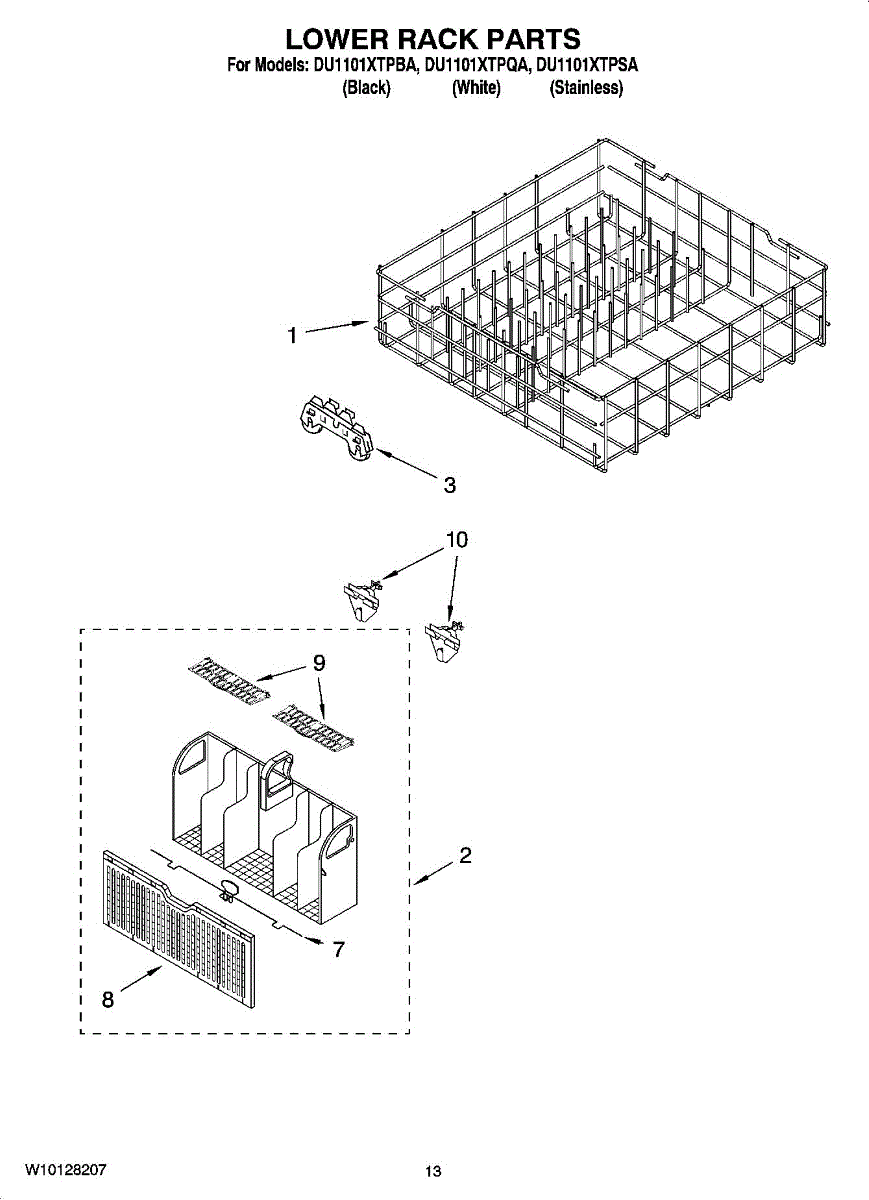 LOWER RACK PARTS
For Models: DU1101XTPBA, DU1101XTPQA, DU1101XTPSA
(Black) (White) (Stainless)

1
3
10
9
2
7
8

W10128207
13