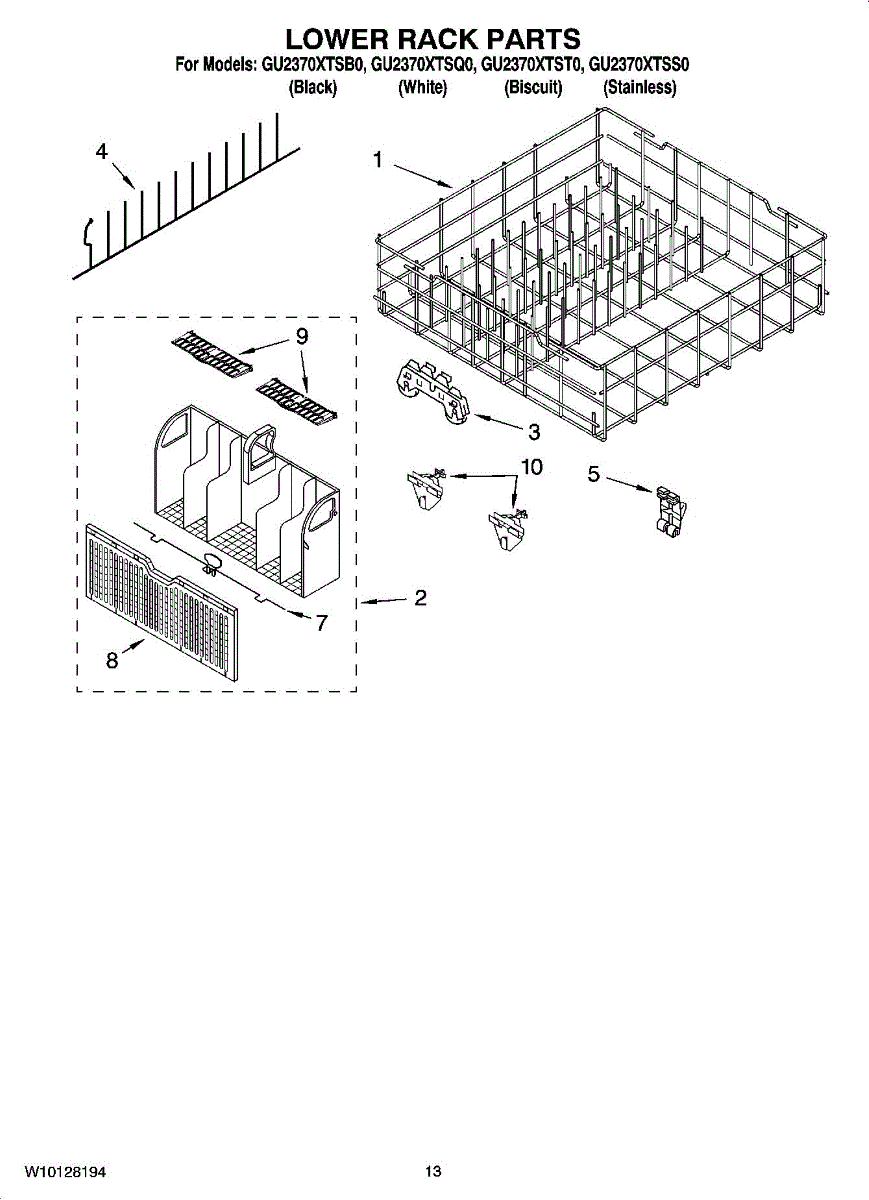 LOWER RACK PARTS
For Models: GU2370XTSB0, GU2370XTSQ0, GU2370XTST0, GU2370XTSS0
(Black) (White) (Biscuit) (Stainless)

4
1
9
3
10
5
2
7
8

W10128194
13