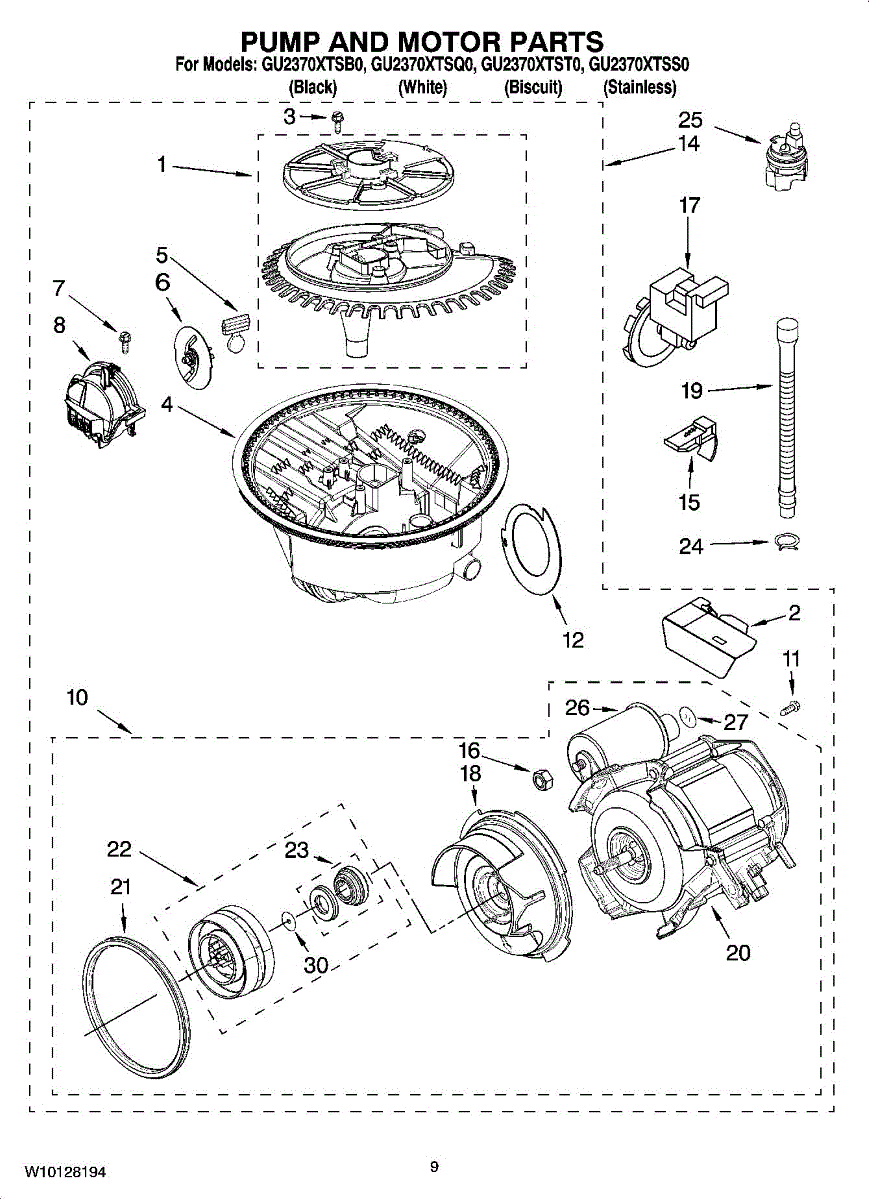 PUMP AND MOTOR PARTS
For Models: GU2370XTSB0, GU2370XTSQ0, GU2370XTST0, GU2370XTSS0
(Black) (White) (Biscuit) (Stainless)

3
25
14
1
17
5
6
7
8
19
4
15
24
12
2
11
10
26
27
16
18
22
23
21
30
20

W10128194
9