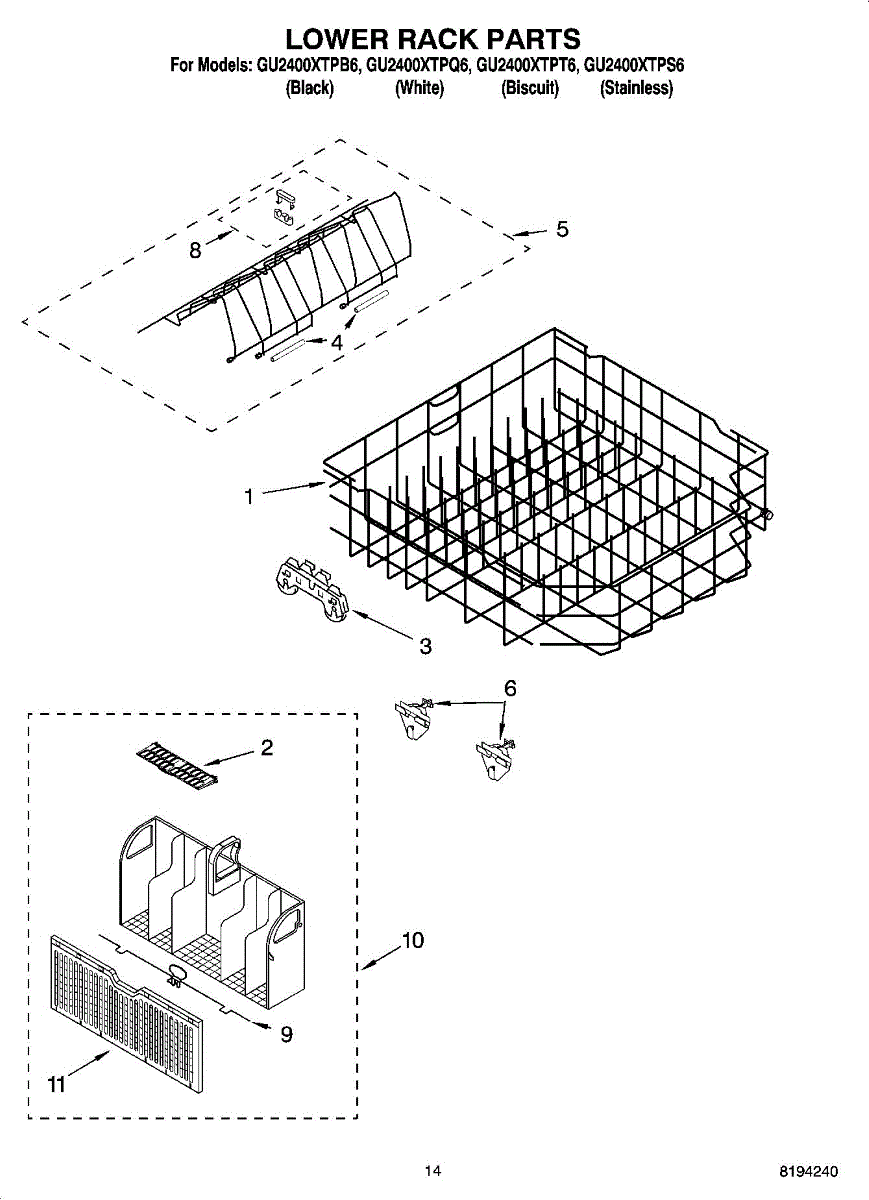 LOWER RACK PARTS
For Models: GU2400XTPB6, GU2400XTPQ6, GU2400XTPT6, GU2400XTPS6
(Black) (White) (Biscuit) (Stainless)

8
5
4
1
3
6
2
10
9
11

14
8194240