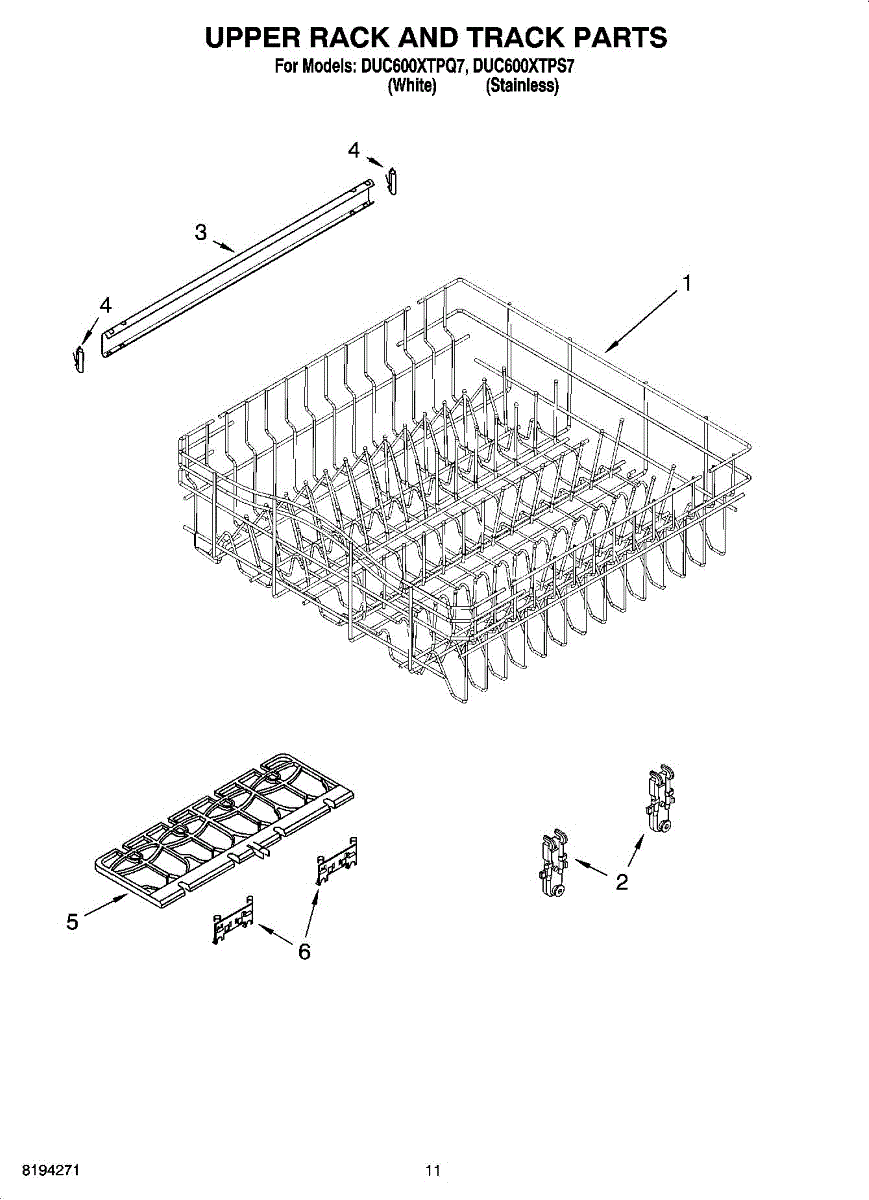 UPPER RACK AND TRACK PARTS
For Models: DUC600XTPQ7, DUC600XTPS7
(White) (Stainless)

4

3

4

1

5

6

2

8194271

11