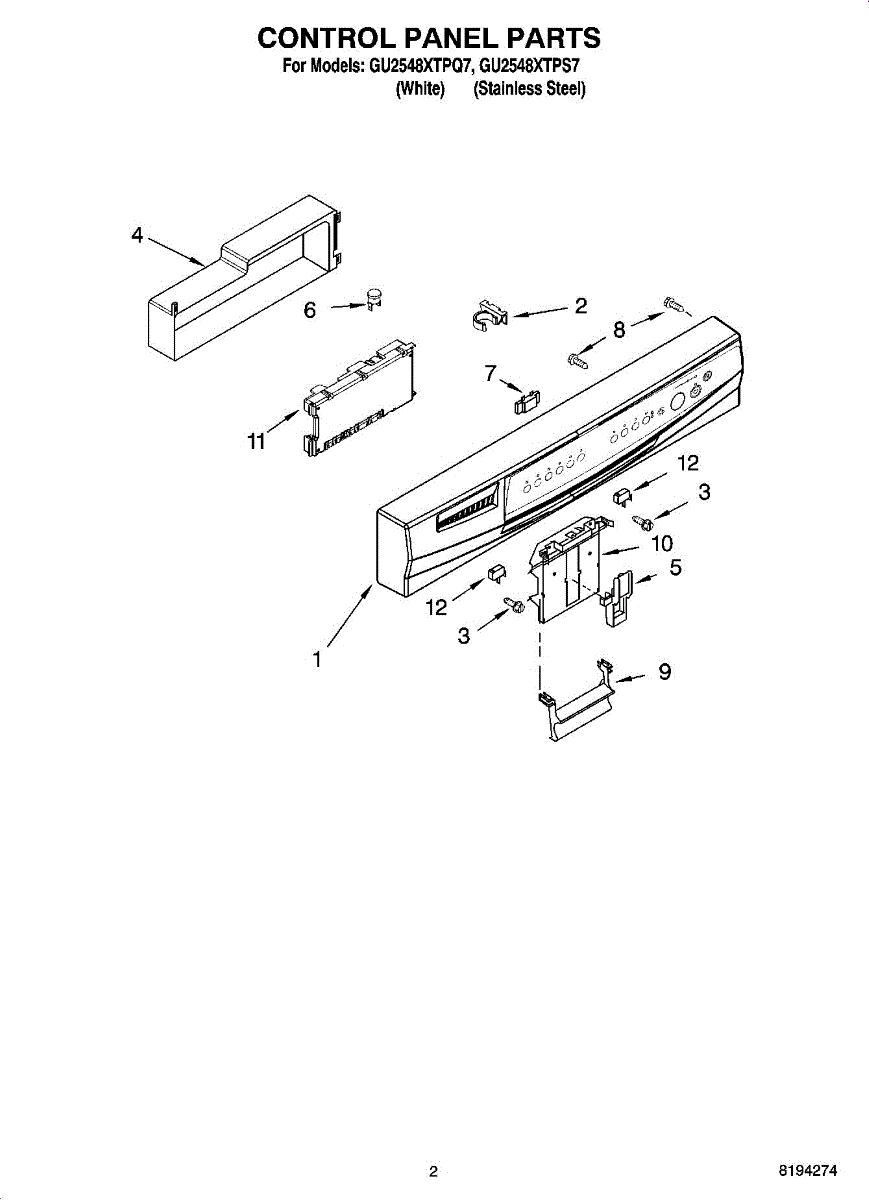 CONTROL PANEL PARTS
For Models: GU2548XTPQ7, GU2548XTPS7
(White) (Stainless Steel)

4
6
2
8
7
11
12
3
10
5
12
3
1
9

2

8194274