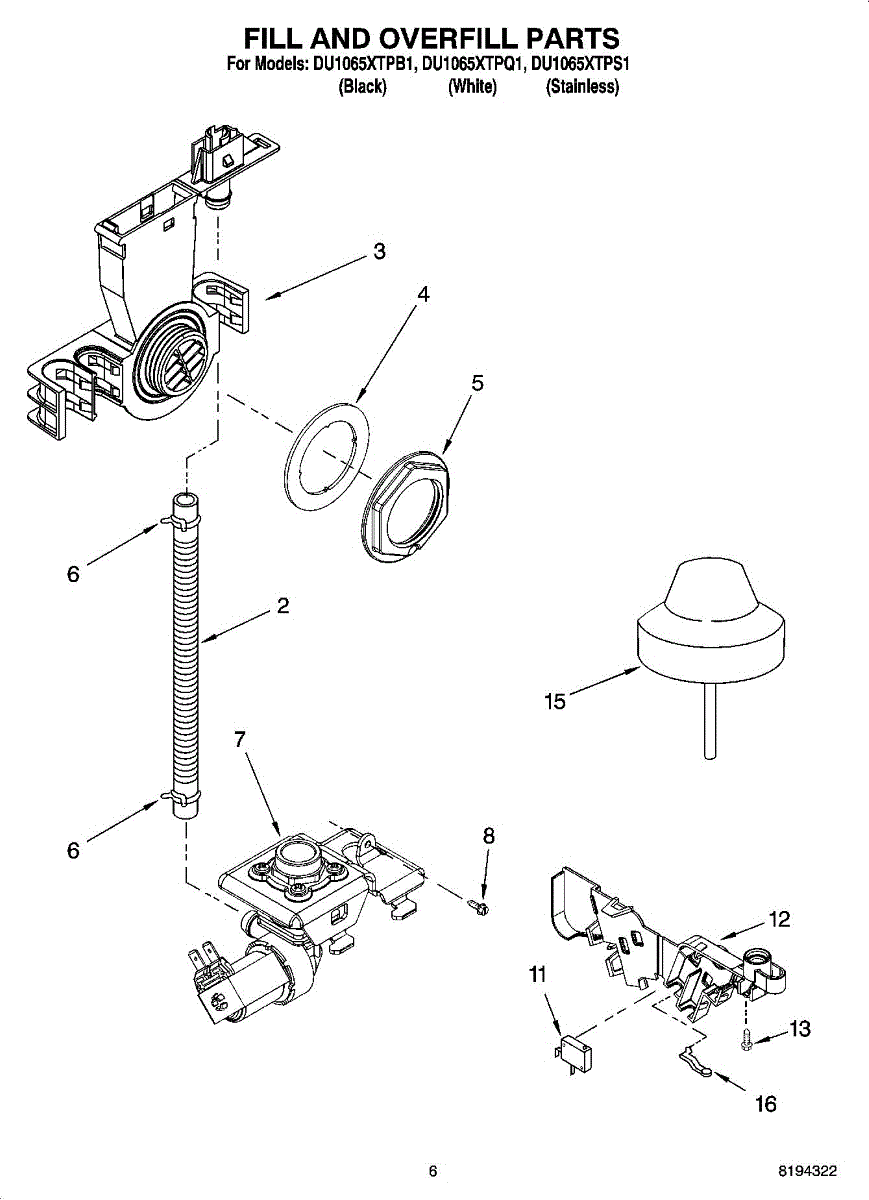 FILL AND OVERFILL PARTS
For Models: DU1065XTPB1, DU1065XTPQ1, DU1065XTPS1
(Black) (White) (Stainless)

3
4
5
6
2
15
7
6
8
12
11
13
16

6

8194322