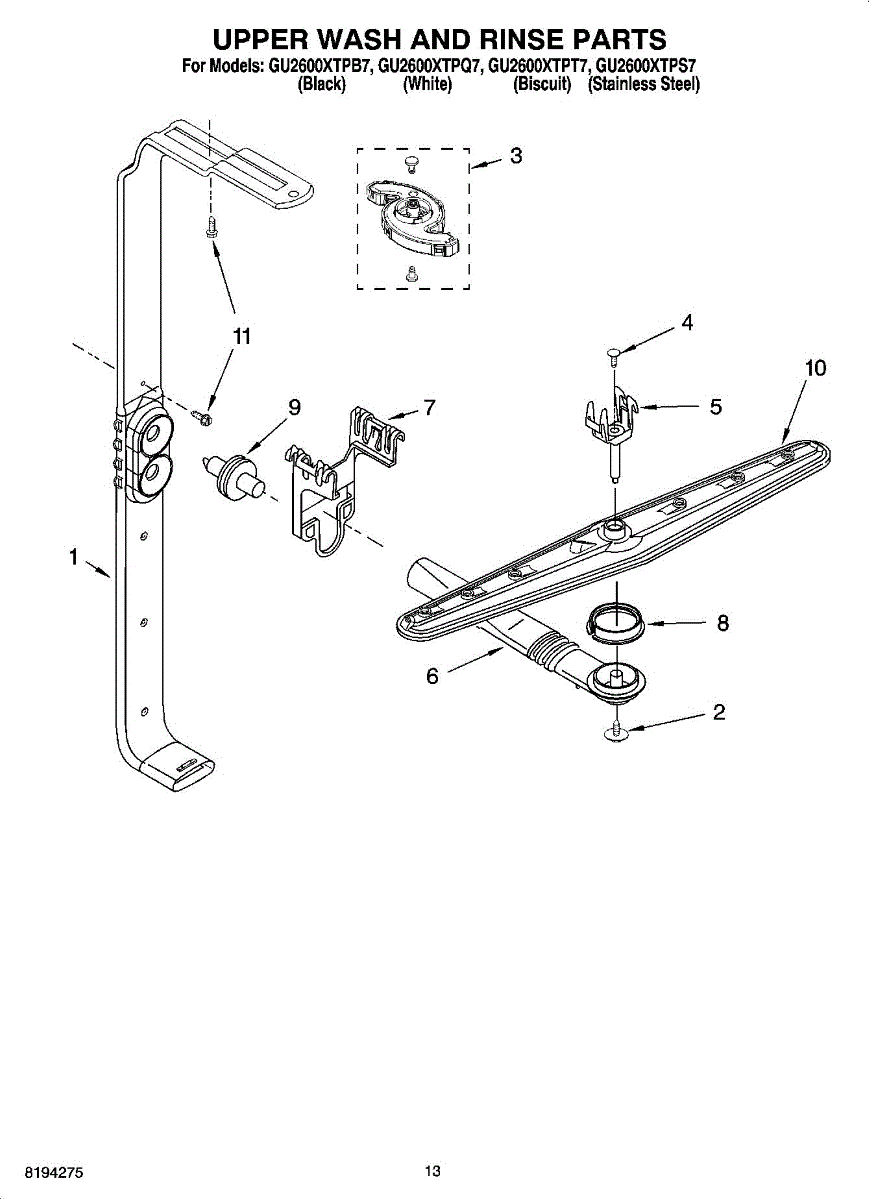 UPPER WASH AND RINSE PARTS
For Models: GU2600XTPB7, GU2600XTPQ7, GU2600XTPT7, GU2600XTPS7
(Black) (White) (Biscuit) (Stainless Steel)

3

11

4

10

9

7

5

1

8

6

2

8194275

13